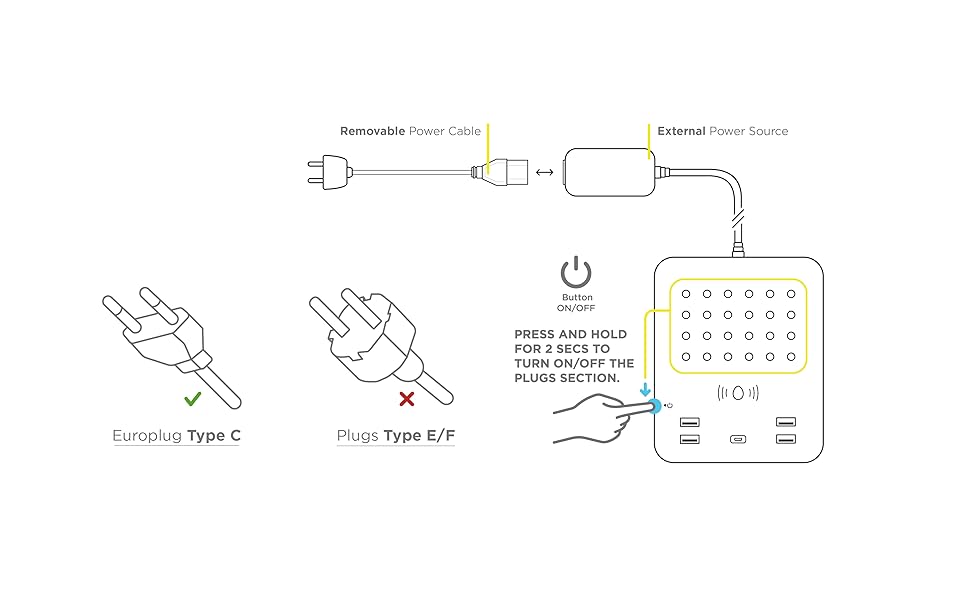 Removable Power Cable

External Power Source

Button ON/OFF

PRESS AND HOLD FOR 2 SECS TO TURN ON/OFF THE PLUGS SECTION.

Europlug Type C

Plugs Type E/F