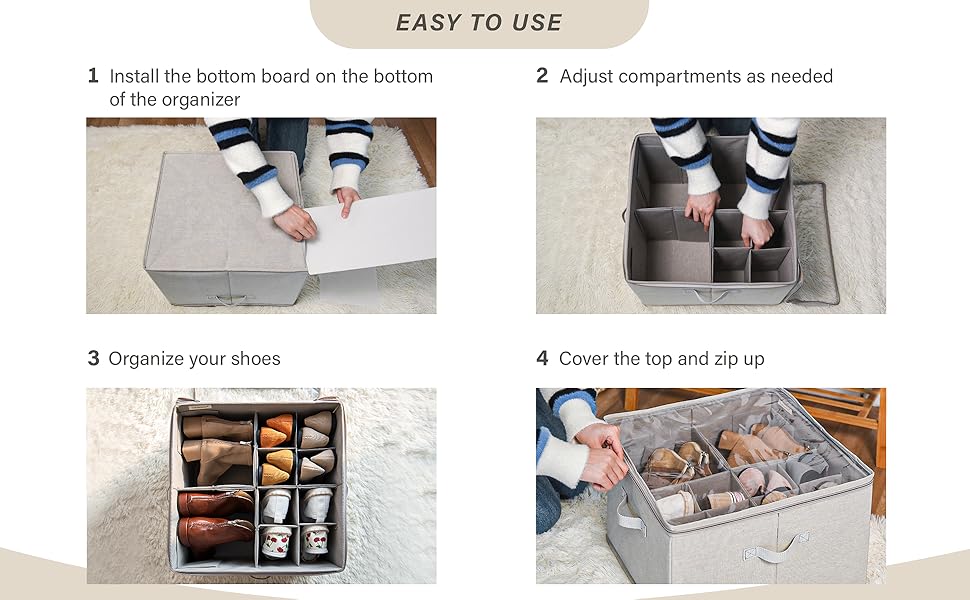 EASY TO USE

1 Install the bottom board on the bottom of the organizer

2 Adjust compartments as needed

3 Organize your shoes

4 Cover the top and zip up