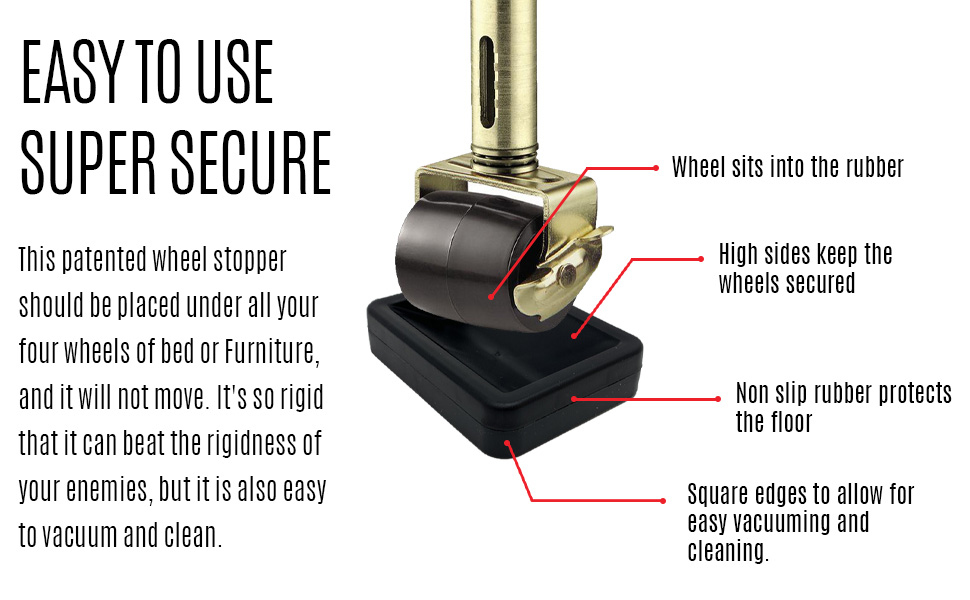 EASY TO USE
SUPER SECURE

This patented wheel stopper should be placed under all your four wheels of bed or Furniture, and it will not move. It's so rigid that it can beat the rigidness of your enemies, but it is also easy to vacuum and clean.

Wheel sits into the rubber

High sides keep the wheels secured

Non slip rubber protects the floor

Square edges to allow for easy vacuuming and cleaning.