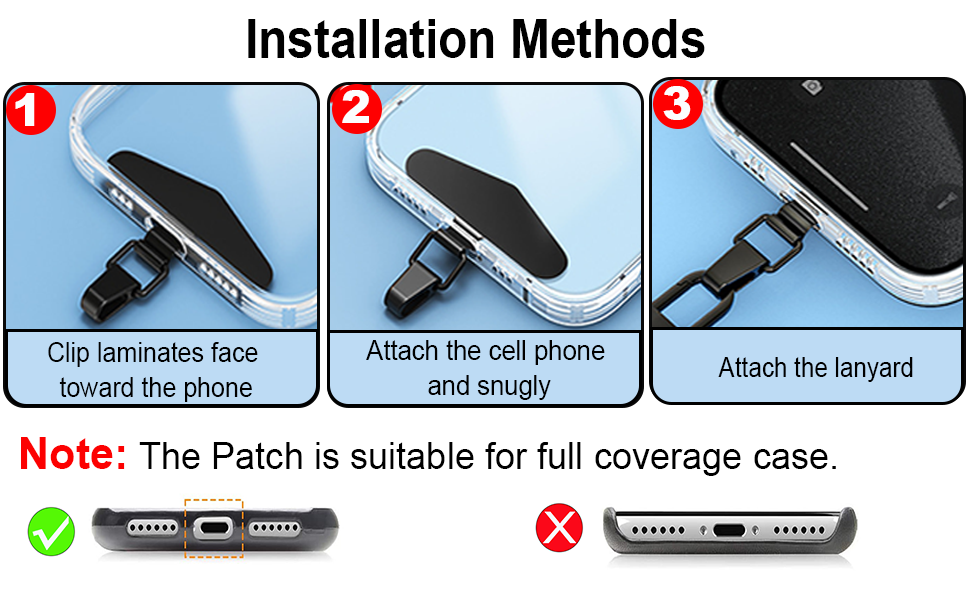 Installation Methods

1
Clip laminates face toward the phone

2
Attach the cell phone and snugly

3
Attach the lanyard

Note: The Patch is suitable for full coverage case.