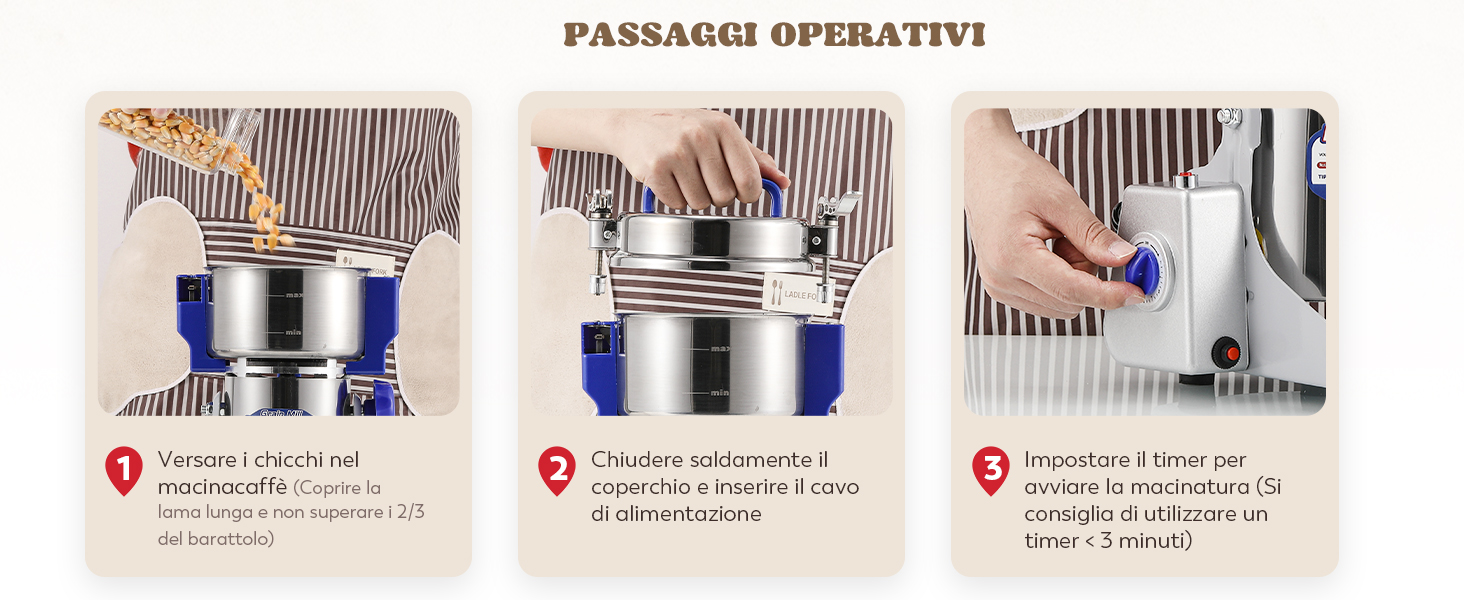 PASSAGGI OPERATIVI

max

min

Grain Mill

1 Versare i chicchi nel macinacaffè (Coprire la lama lunga e non superare i 2/3 del barattolo)

LADLE FO

max

min

2 Chiudere saldamente il coperchio e inserire il cavo di alimentazione

3 Impostare il timer per avviare la macinatura (Si consiglia di utilizzare un timer < 3 minuti)