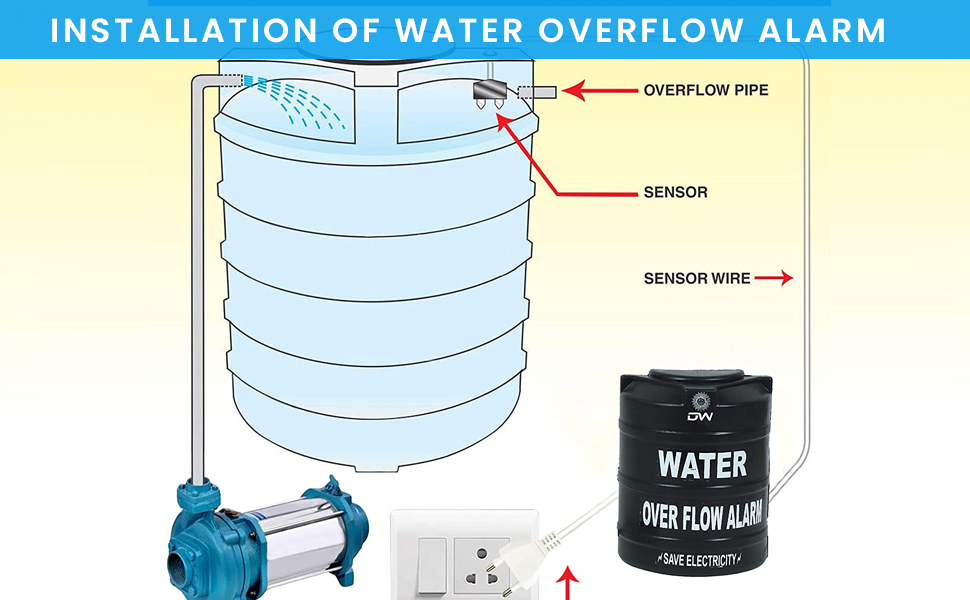 INSTALLATION OF WATER OVERFLOW ALARM

OVERFLOW PIPE

SENSOR

SENSOR WIRE

DW

WATER

OVER FLOW ALARM

SAVE ELECTRICITY