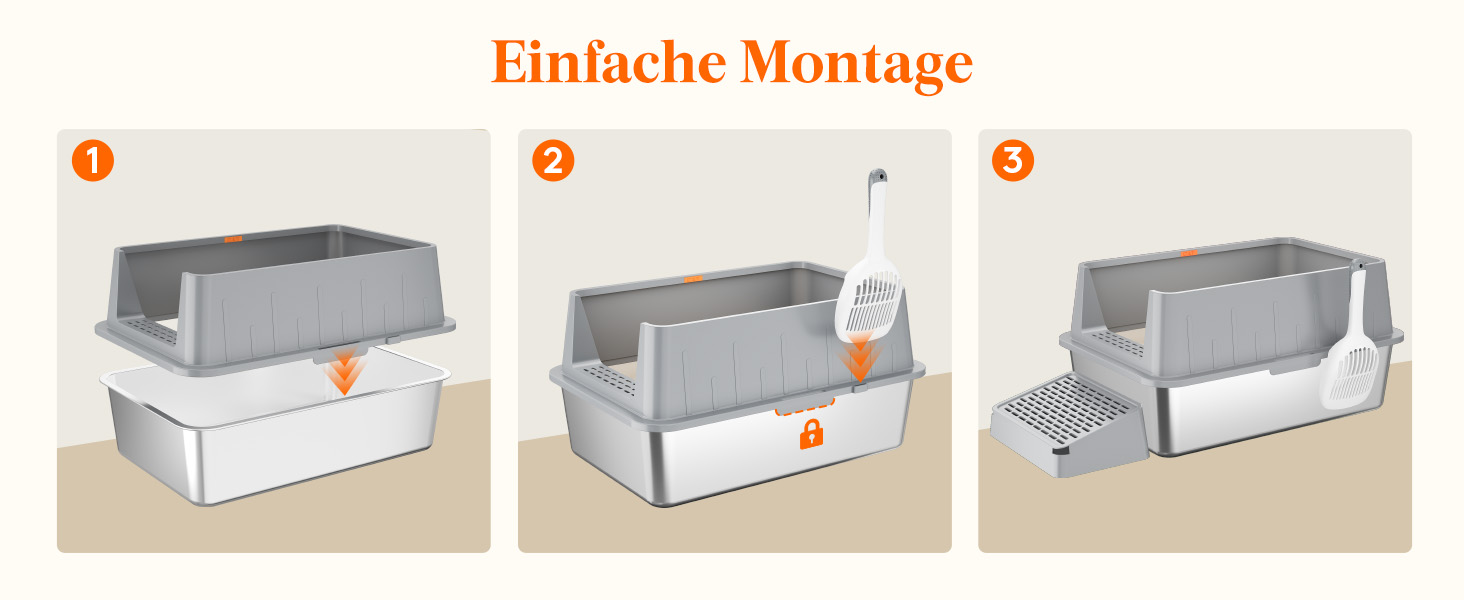 Einfache Montage

1

2

3