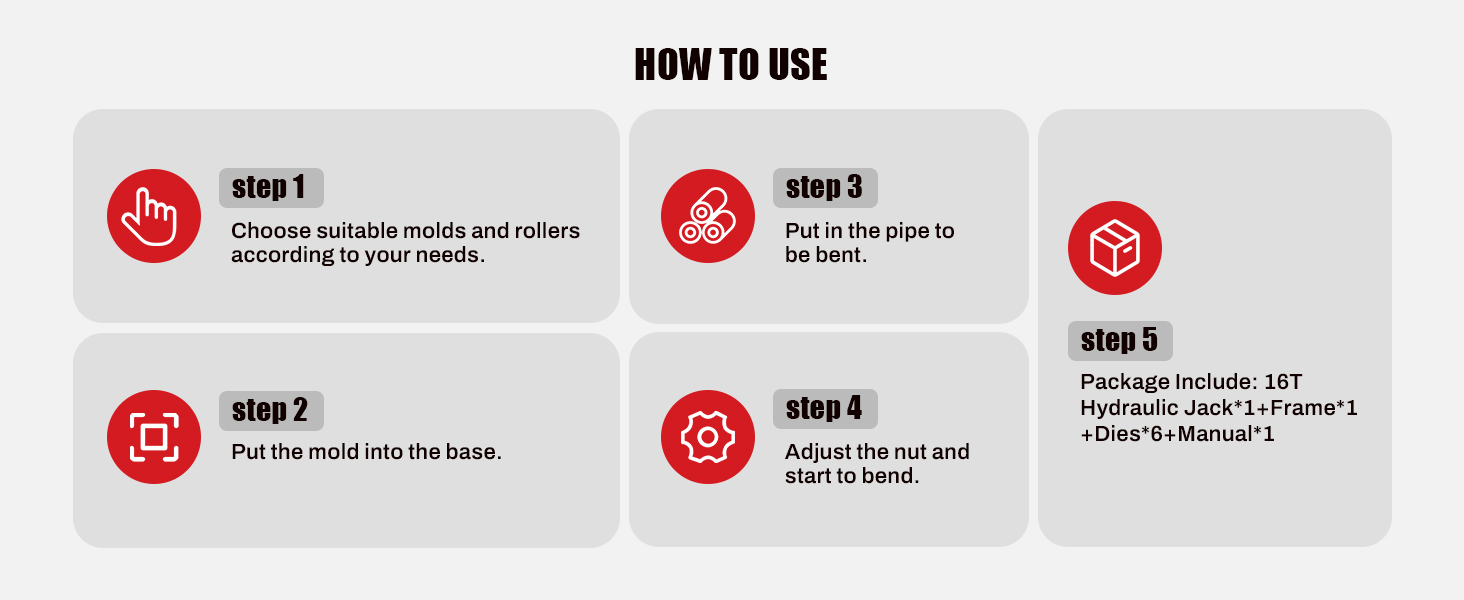 HOW TO USE

step 1
Choose suitable molds and rollers according to your needs.

step 2
Put the mold into the base.

step 3
Put in the pipe to be bent.

step 4
Adjust the nut and start to bend.

step 5
Package Include: 16T Hydraulic Jack*1+Frame*1 +Dies*6+Manual*1