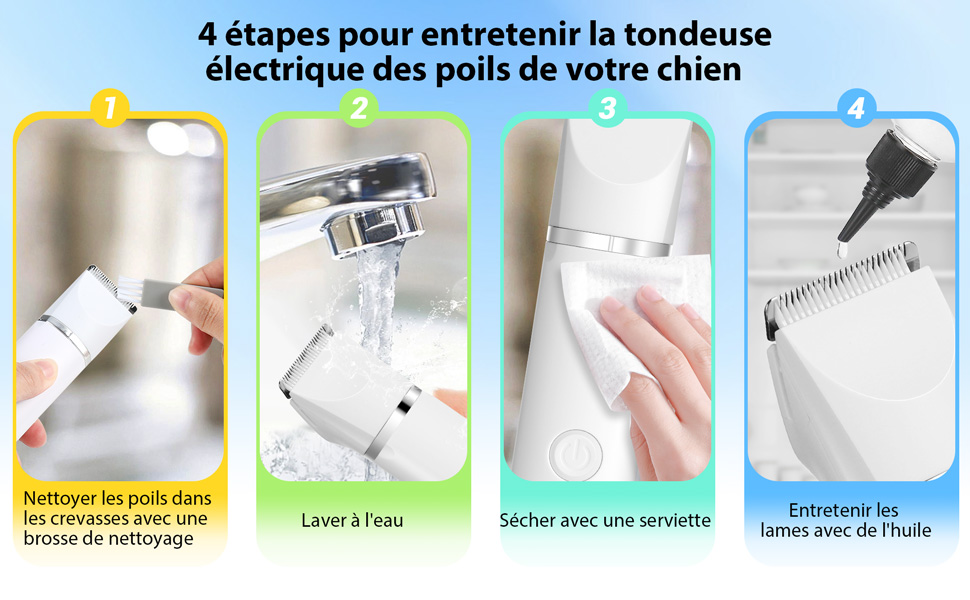 4 étapes pour entretenir la tondeuse électrique des poils de votre chien

1

Nettoyer les poils dans les crevasses avec une brosse de nettoyage

2

Laver à l'eau

3

Sécher avec une serviette

4

Entretenir les lames avec de l'huile