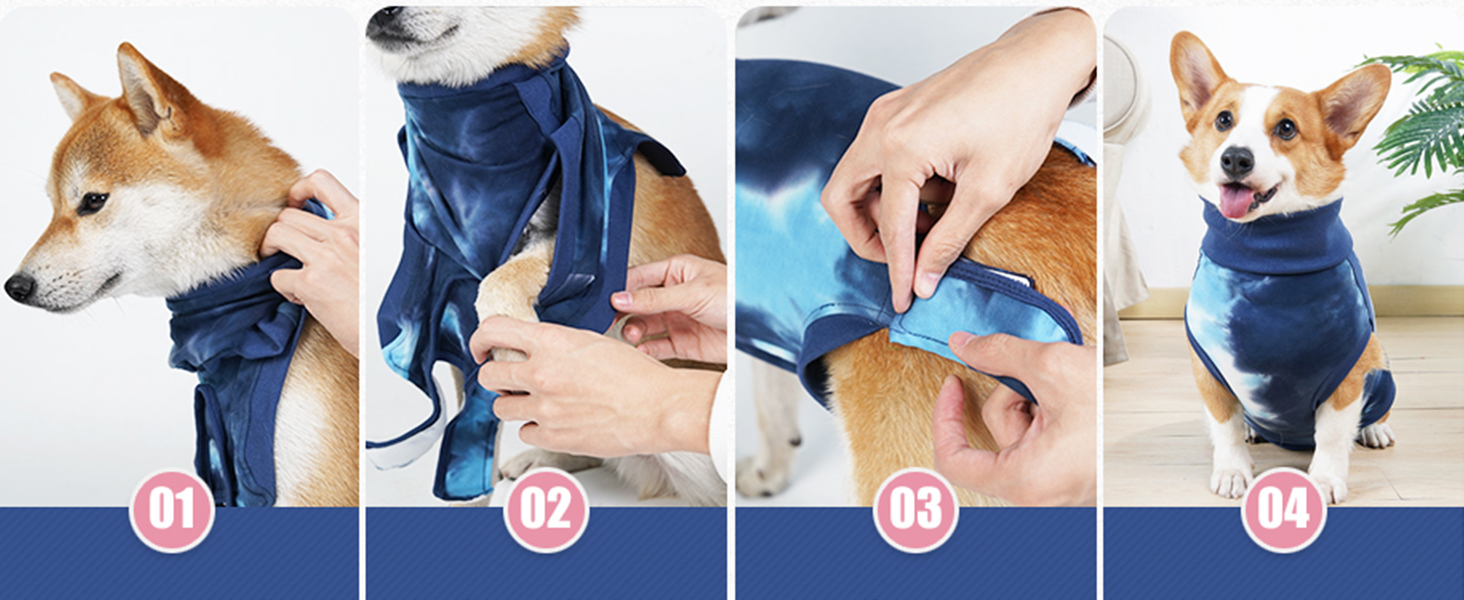 01

02

03

04