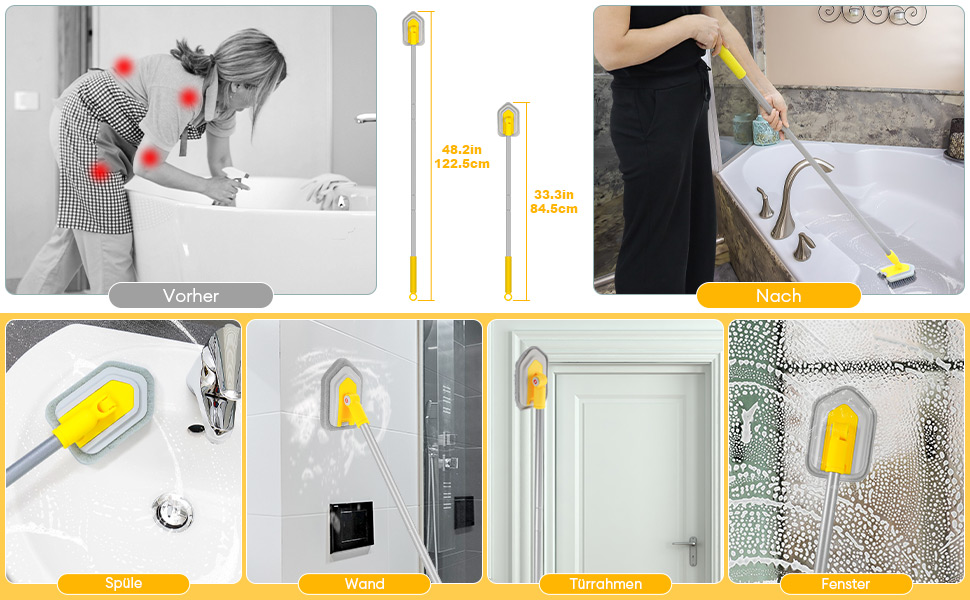 Vorher

48.2in
122.5cm

33.3in
84.5cm

Nach

Spüle

Wand

Türrahmen

Fenster