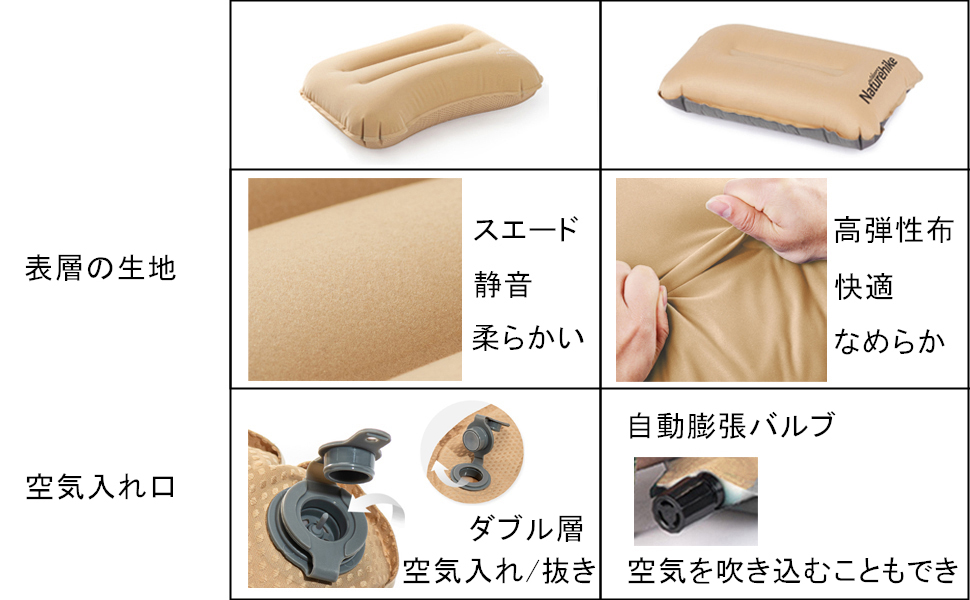 | | | |
|---|---|---|
| | | Naturehike |
| 表層の生地 | スエード 静音 柔らかい | 高弾性布 快適 なめらか |
| 空気入れ口 | ダブル層 空気入れ/抜き | 自動膨張バルブ 空気を吹き込むこともでき |