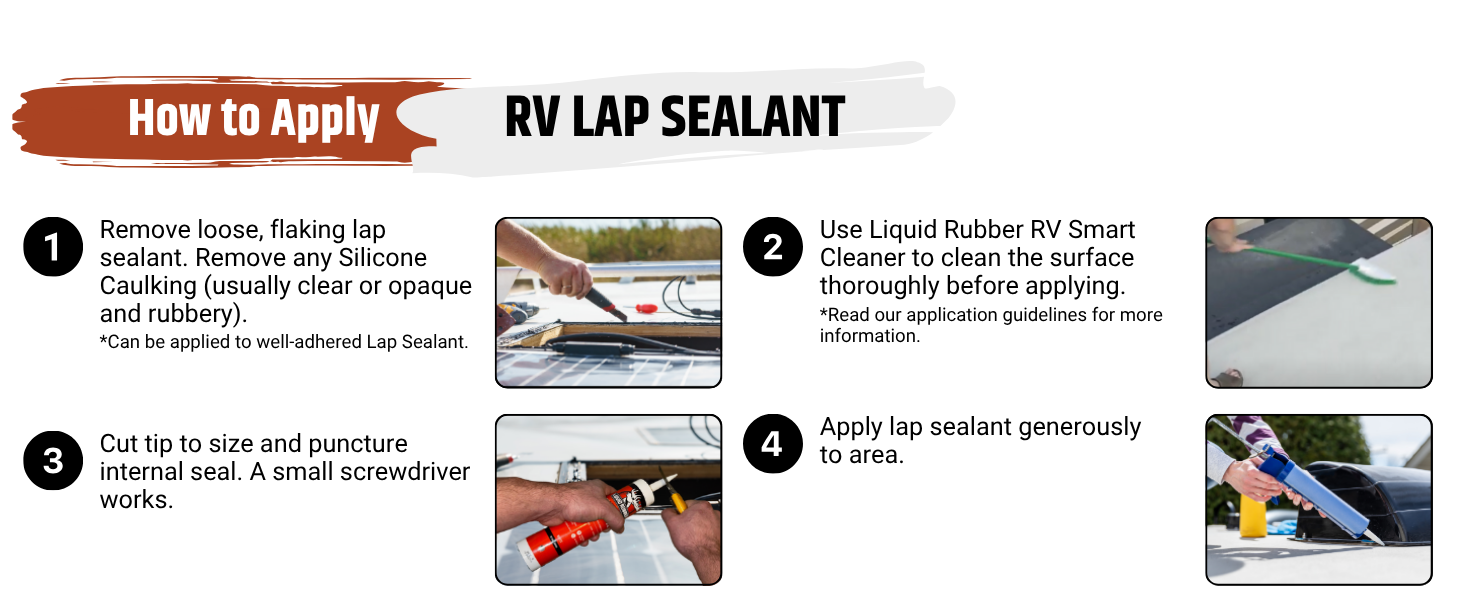 How to Apply RV LAP SEALANT

1 Remove loose, flaking lap sealant. Remove any Silicone Caulking (usually clear or opaque and rubbery).
*Can be applied to well-adhered Lap Sealant.

2 Use Liquid Rubber RV Smart Cleaner to clean the surface thoroughly before applying.
*Read our application guidelines for more information.

3 Cut tip to size and puncture internal seal. A small screwdriver works.

4 Apply lap sealant generously to area.