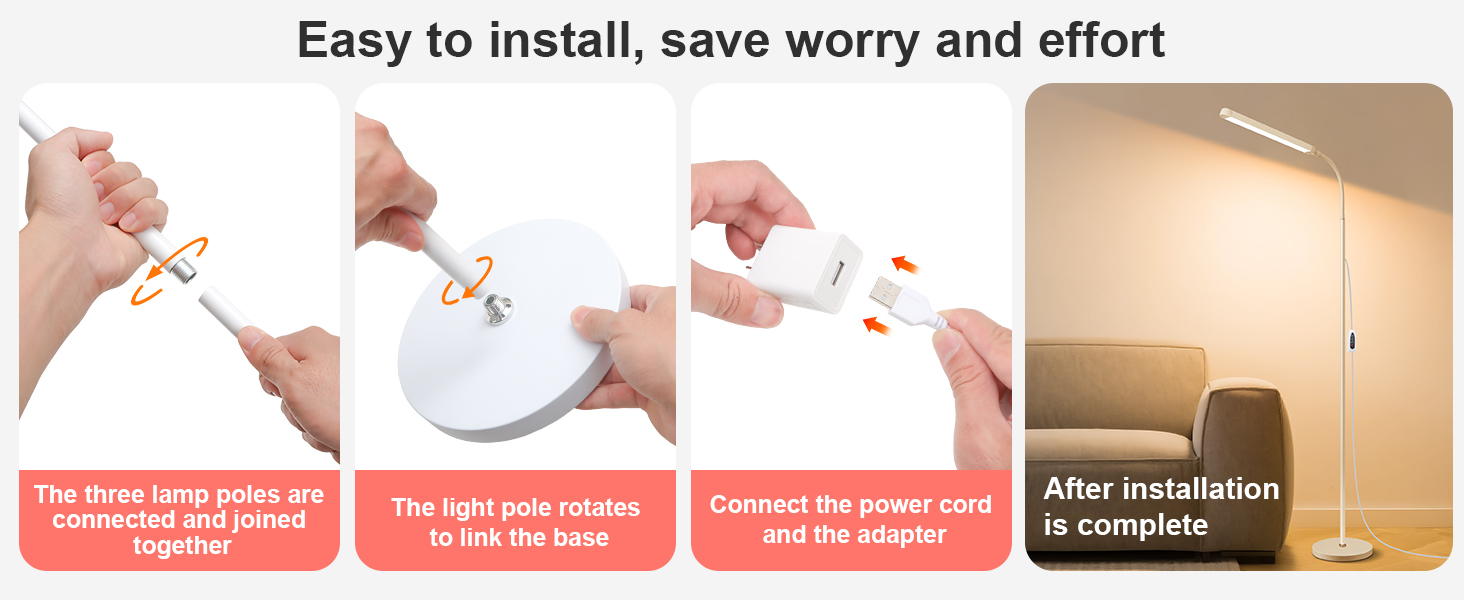 Easy to install, save worry and effort

The three lamp poles are connected and joined together

The light pole rotates to link the base

Connect the power cord and the adapter

After installation is complete