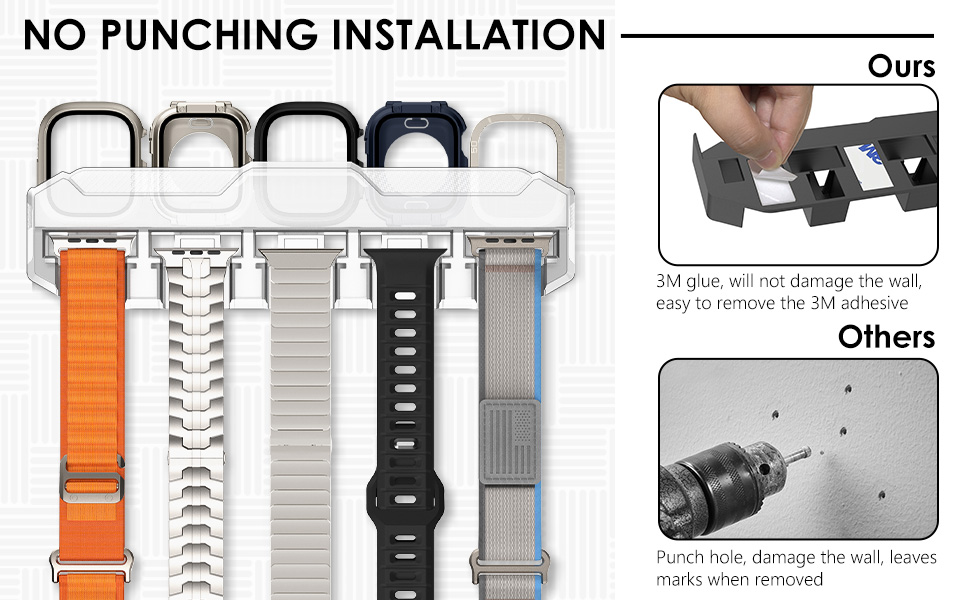 NO PUNCHING INSTALLATION

Ours

3M glue, will not damage the wall, easy to remove the 3M adhesive

Others

Punch hole, damage the wall, leaves marks when removed