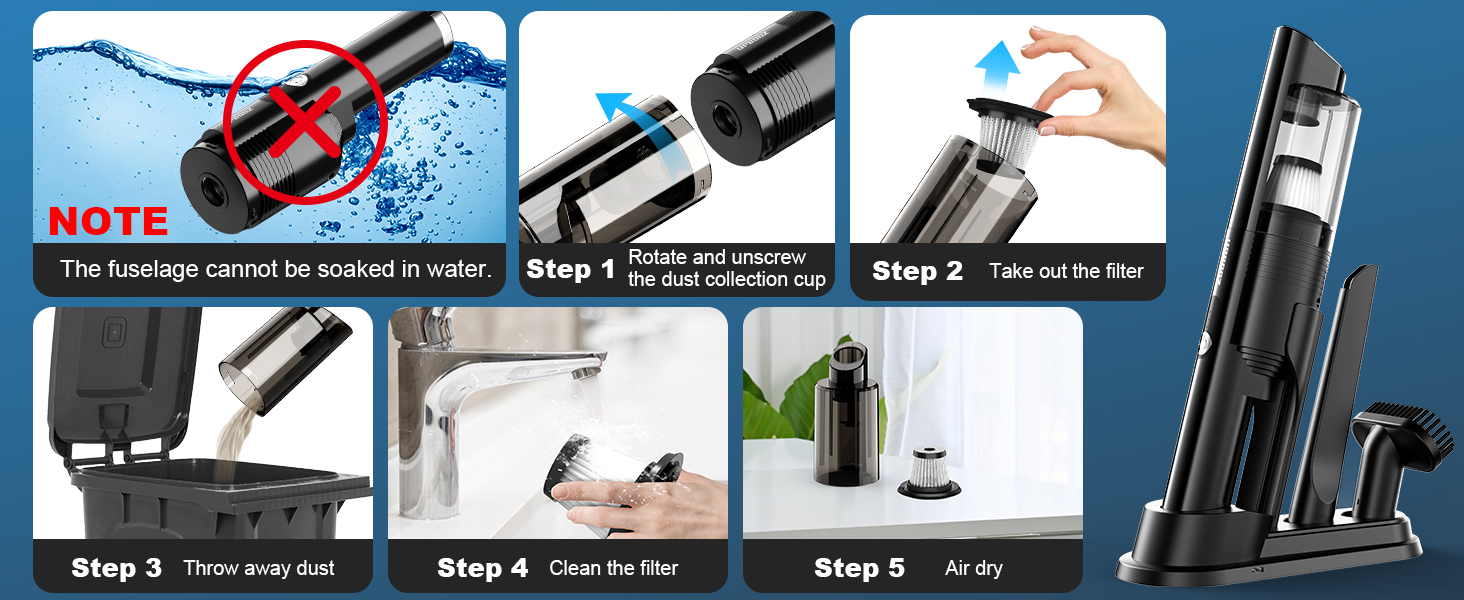 NOTE
The fuselage cannot be soaked in water.

Step 1 Rotate and unscrew the dust collection cup

Step 2 Take out the filter

Step 3 Throw away dust

Step 4 Clean the filter

Step 5 Air dry