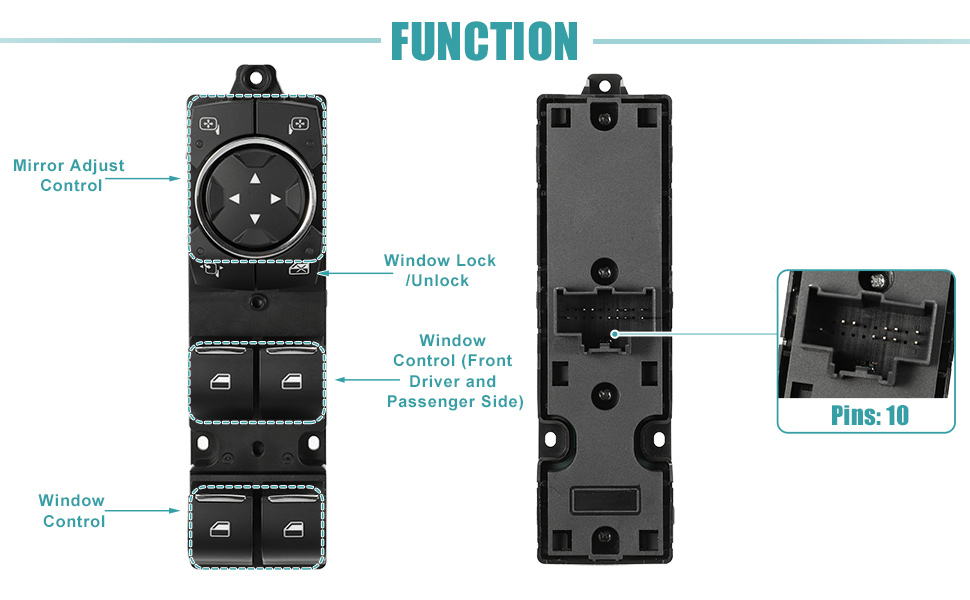 FUNCTION

Mirror Adjust Control

Window Lock /Unlock

Window Control (Front Driver and Passenger Side)

Window Control

Pins: 10