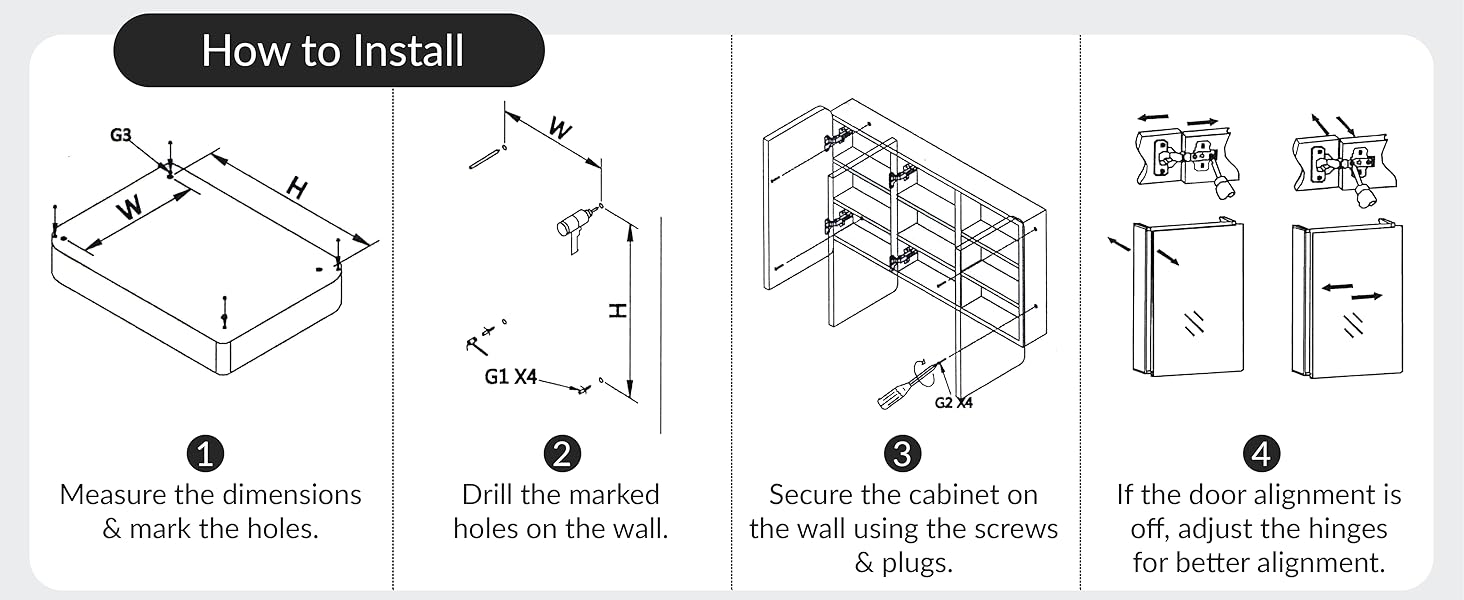 How to Install

G3

W

H

1
Measure the dimensions & mark the holes.

W

H

G1 X4

2
Drill the marked holes on the wall.

G2 X4

3
Secure the cabinet on the wall using the screws & plugs.

4
If the door alignment is off, adjust the hinges for better alignment.