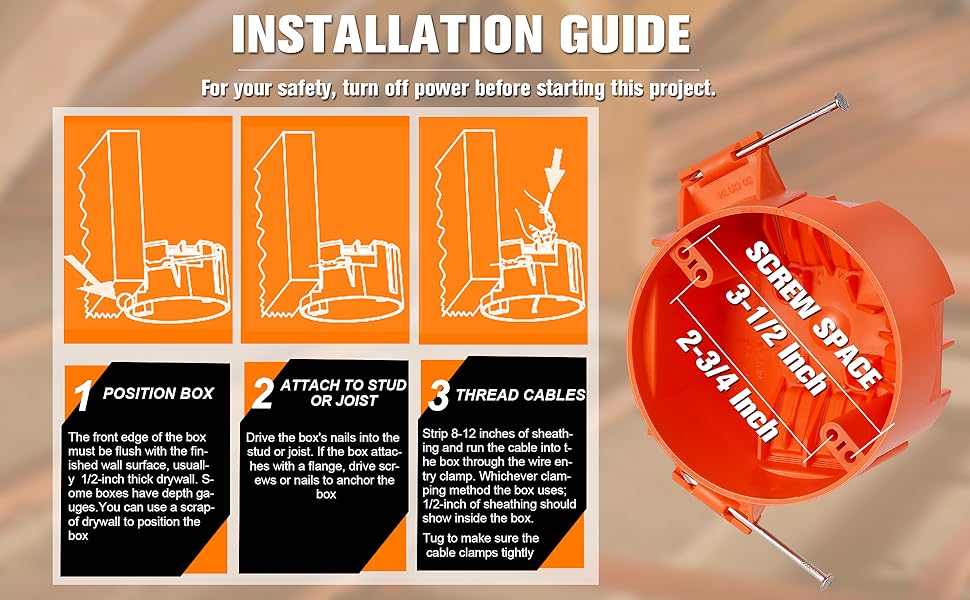 INSTALLATION GUIDE

For your safety, turn off power before starting this project.

1 POSITION BOX

The front edge of the box must be flush with the finished wall surface, usually 1/2-inch thick drywall. Some boxes have depth gauges.You can use a scrap-of drywall to position the box

2 ATTACH TO STUD OR JOIST

Drive the box's nails into the stud or joist. If the box attaches with a flange, drive screws or nails to anchor the box

3 THREAD CABLES

Strip 8-12 inches of sheathing and run the cable into the box through the wire entry clamp. Whichever clamping method the box uses; 1/2-inch of sheathing should show inside the box.

Tug to make sure the cable clamps tightly

SCREW SPACE

3-1/2 Inch

2-3/4 Inch