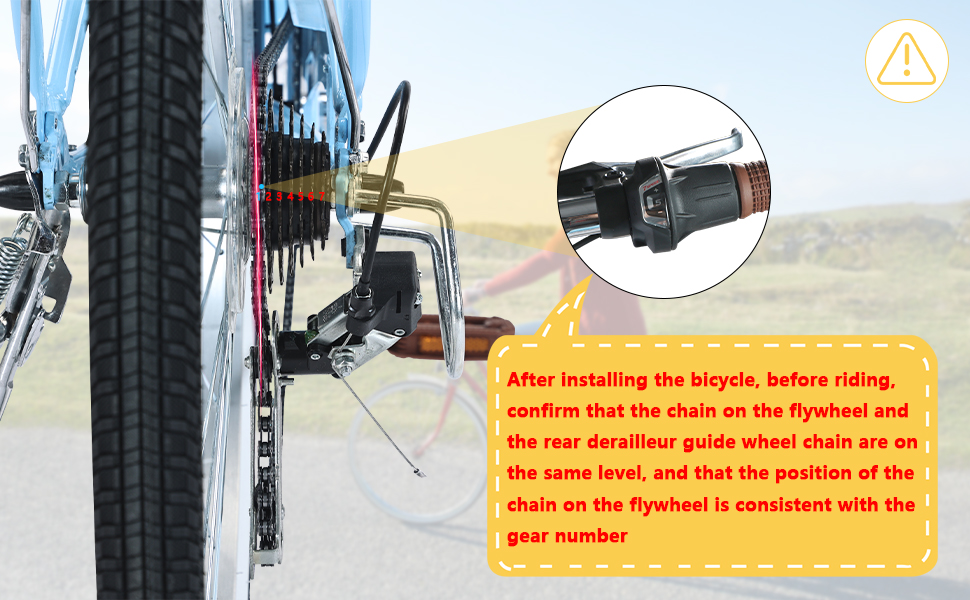 1 2 3 4 5 6 7

After installing the bicycle, before riding, confirm that the chain on the flywheel and the rear derailleur guide wheel chain are on the same level, and that the position of the chain on the flywheel is consistent with the gear number