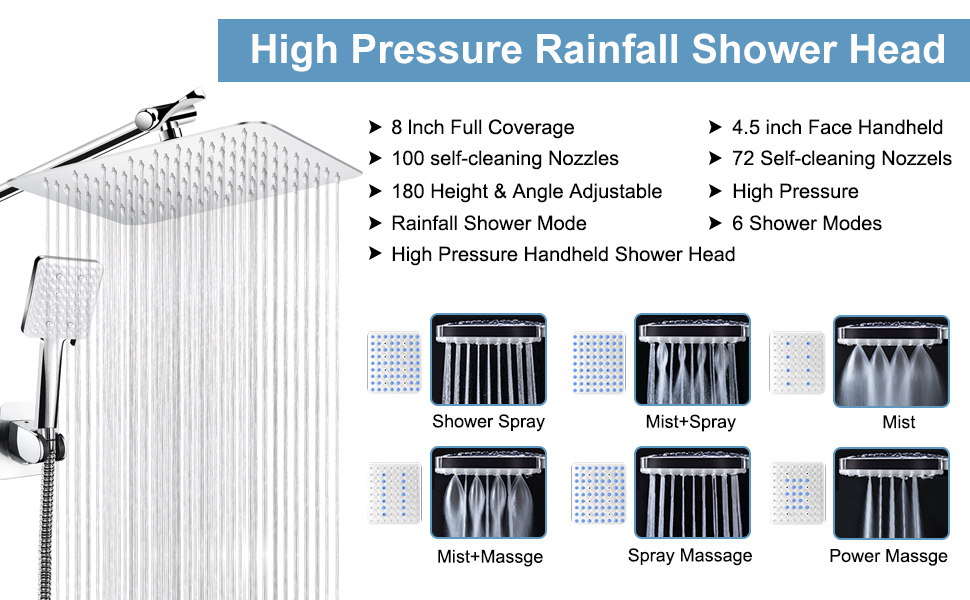 High Pressure Rainfall Shower Head

➤ 8 Inch Full Coverage
➤ 100 self-cleaning Nozzles
➤ 180 Height & Angle Adjustable
➤ Rainfall Shower Mode
➤ High Pressure Handheld Shower Head

➤ 4.5 inch Face Handheld
➤ 72 Self-cleaning Nozzels
➤ High Pressure
➤ 6 Shower Modes

Shower Spray
Mist+Spray
Mist
Mist+Massge
Spray Massage
Power Massge