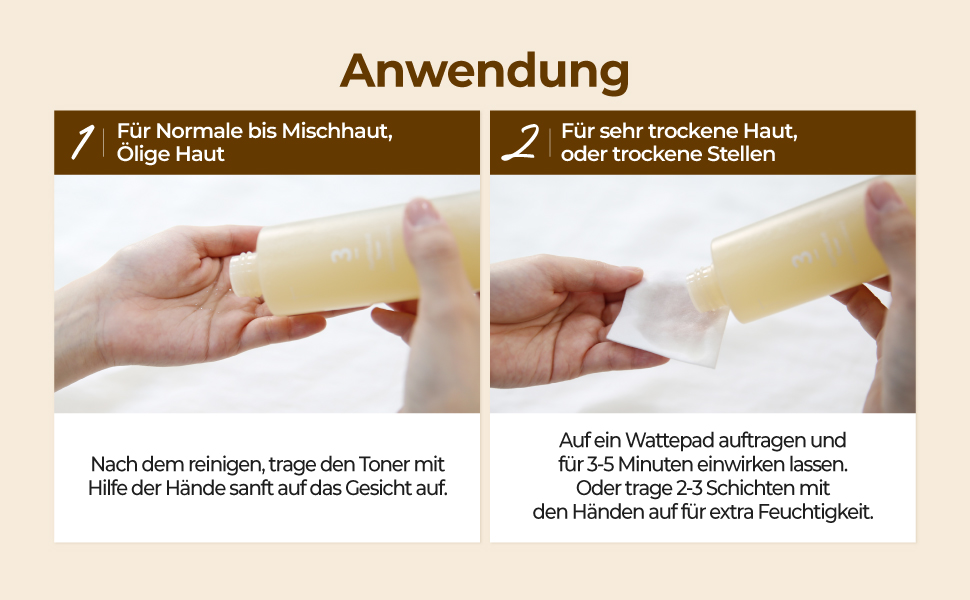 Anwendung

1 Für Normale bis Mischhaut, Ölige Haut

3

Nach dem reinigen, trage den Toner mit Hilfe der Hände sanft auf das Gesicht auf.

2 Für sehr trockene Haut, oder trockene Stellen

3

Auf ein Wattepad auftragen und für 3-5 Minuten einwirken lassen. Oder trage 2-3 Schichten mit den Händen auf für extra Feuchtigkeit.