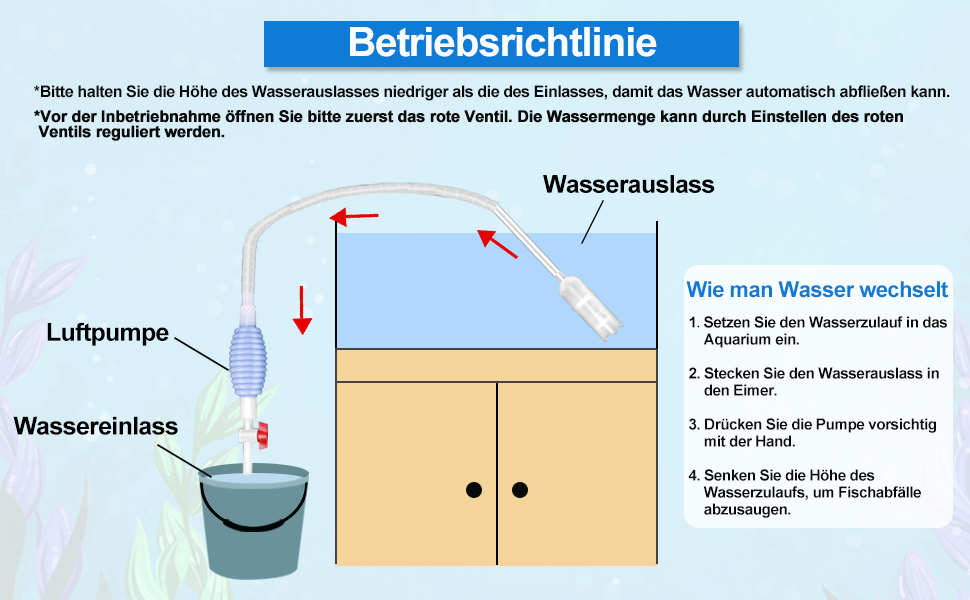 Betriebsrichtlinie

*Bitte halten Sie die Höhe des Wasserauslasses niedriger als die des Einlasses, damit das Wasser automatisch abfließen kann.

*Vor der Inbetriebnahme öffnen Sie bitte zuerst das rote Ventil. Die Wassermenge kann durch Einstellen des roten Ventils reguliert werden.

Wasserauslass

Luftpumpe

Wassereinlass

Wie man Wasser wechselt

1. Setzen Sie den Wasserzulauf in das Aquarium ein.

2. Stecken Sie den Wasserauslass in den Eimer.

3. Drücken Sie die Pumpe vorsichtig mit der Hand.

4. Senken Sie die Höhe des Wasserzulaufs, um Fischabfälle abzusaugen.