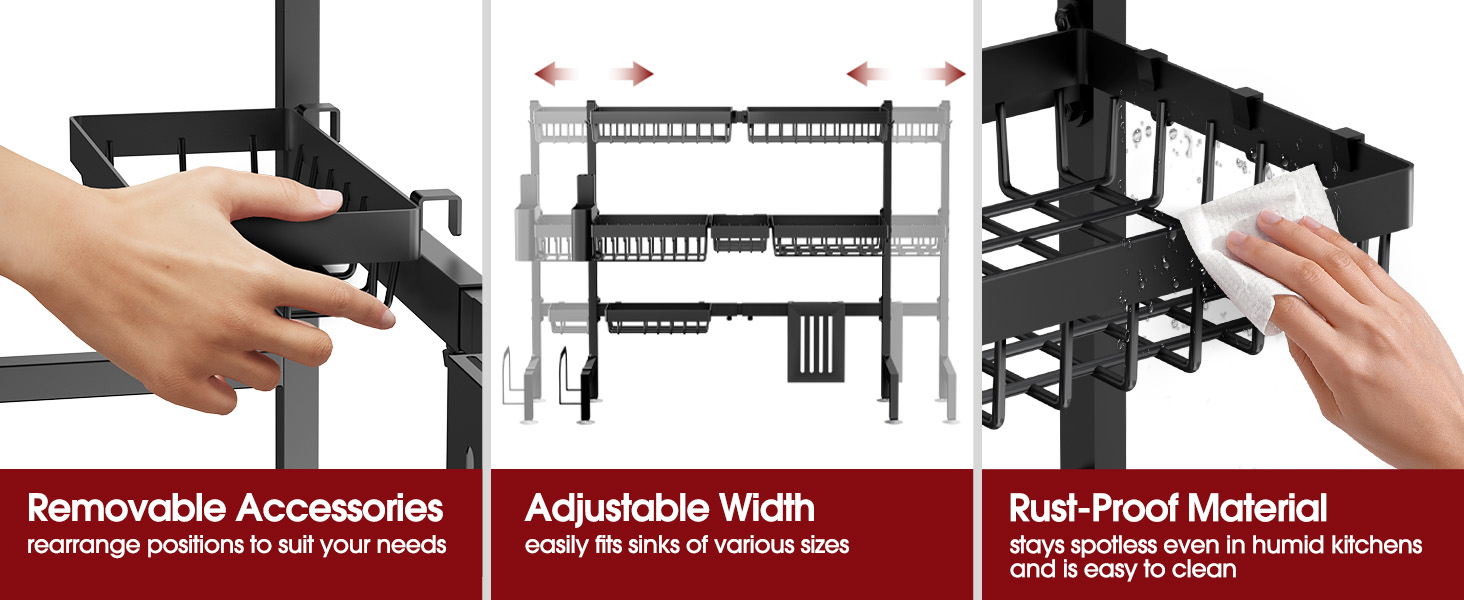 Removable Accessories
rearrange positions to suit your needs

Adjustable Width
easily fits sinks of various sizes

Rust-Proof Material
stays spotless even in humid kitchens and is easy to clean