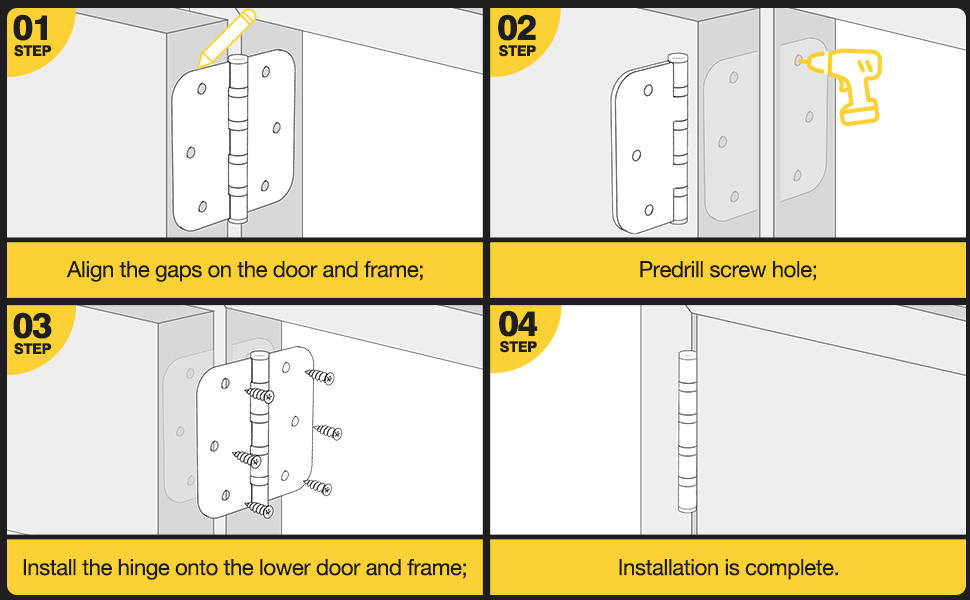 01
STEP

Align the gaps on the door and frame;

02
STEP

Predrill screw hole;

03
STEP

Install the hinge onto the lower door and frame;

04
STEP

Installation is complete.