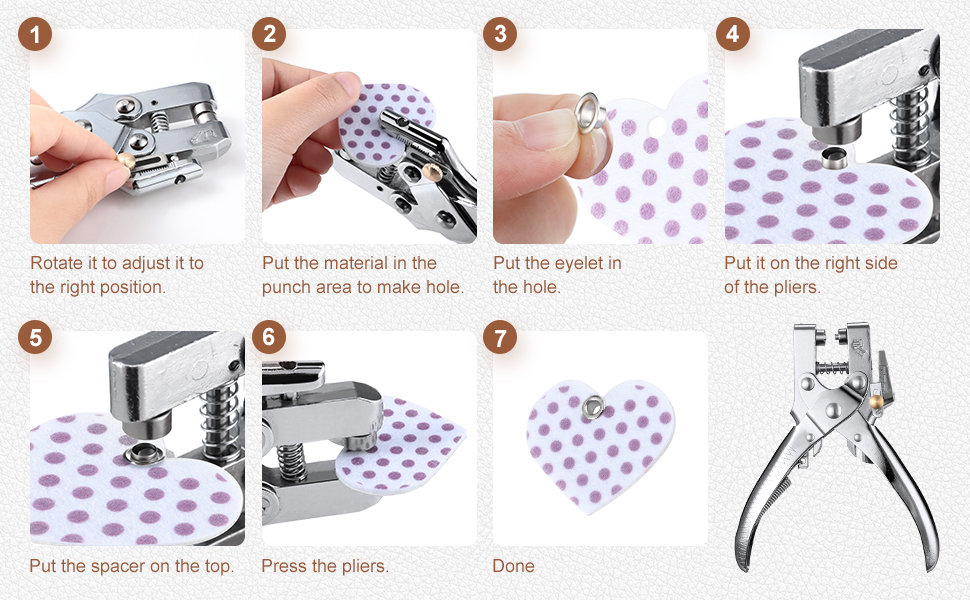 1

Rotate it to adjust it to the right position.

2

Put the material in the punch area to make hole.

3

Put the eyelet in the hole.

4

Put it on the right side of the pliers.

5

Put the spacer on the top.

6

Press the pliers.

7

Done