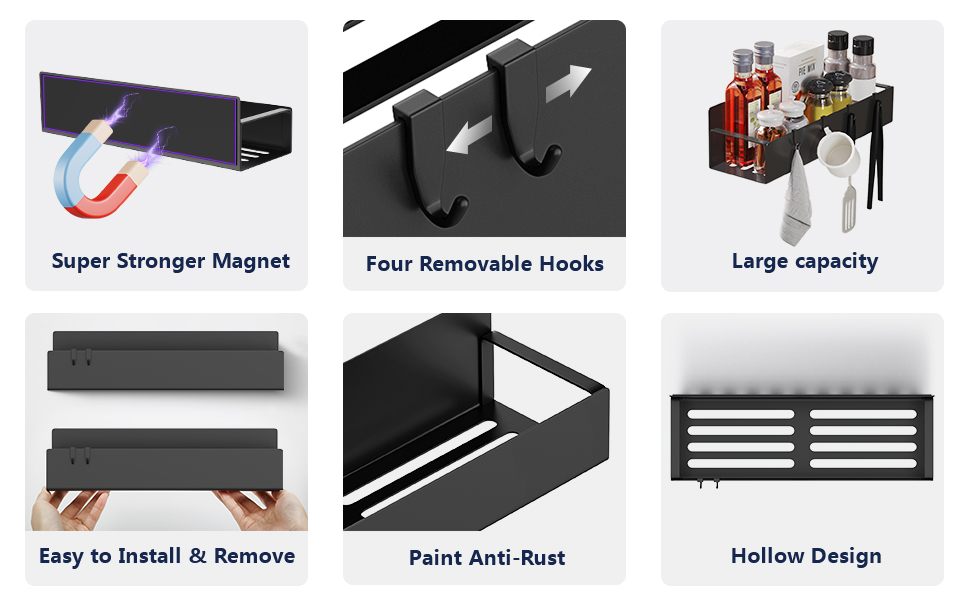 Super Stronger Magnet

Four Removable Hooks

PIE MIX

Large capacity

Easy to Install & Remove

Paint Anti-Rust

Hollow Design