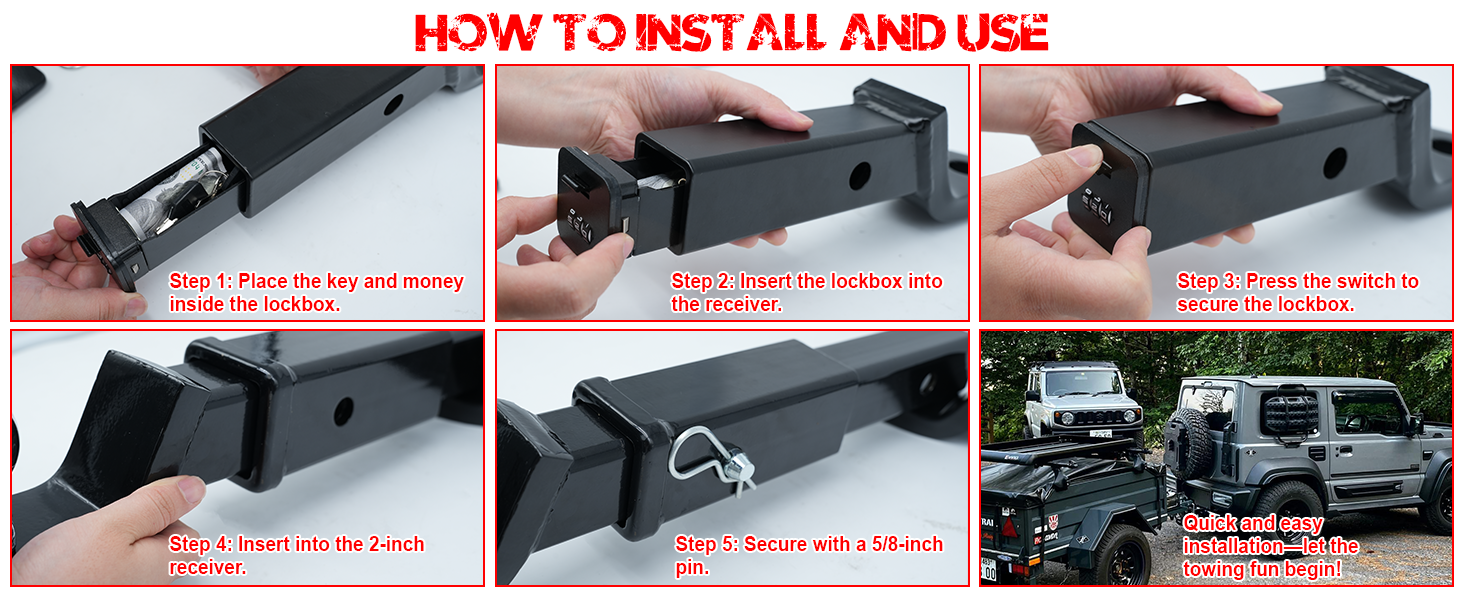 HOW TO INSTALL AND USE

Step 1: Place the key and money inside the lockbox.

Step 2: Insert the lockbox into the receiver.

Step 3: Press the switch to secure the lockbox.

Step 4: Insert into the 2-inch receiver.

Step 5: Secure with a 5/8-inch pin.

Quick and easy installation—let the towing fun begin!