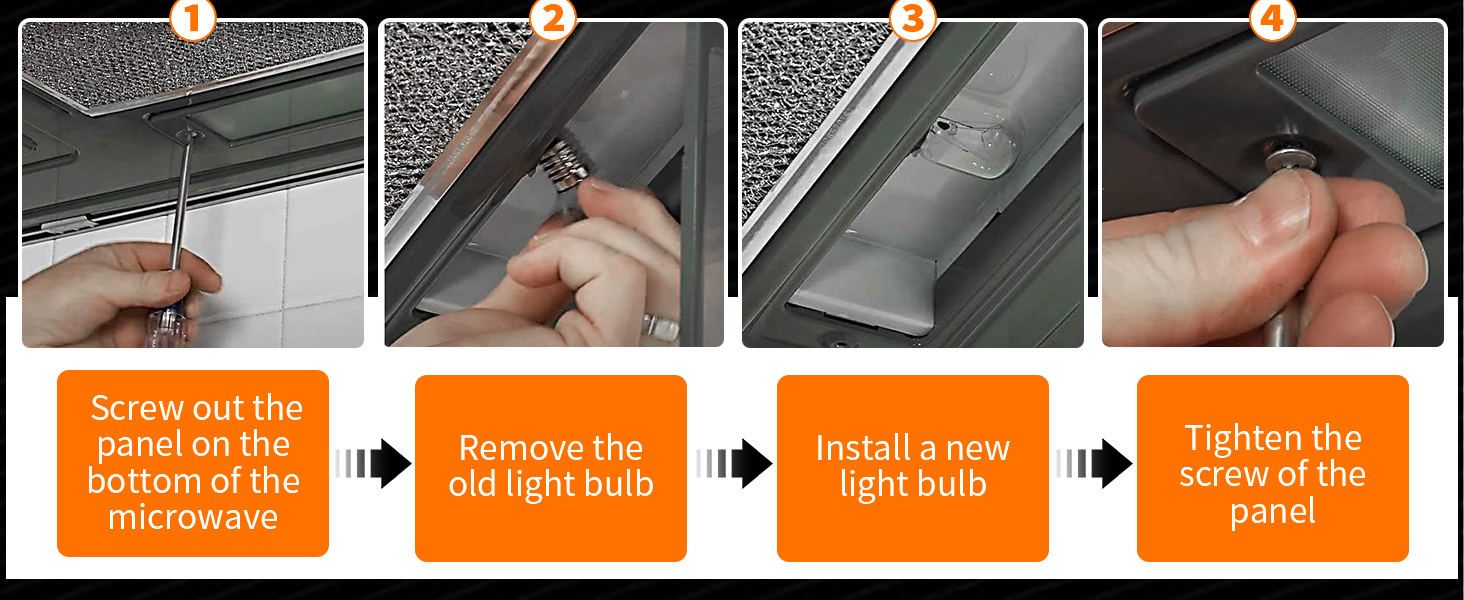 1

2

3

4

Screw out the panel on the bottom of the microwave

Remove the old light bulb

Install a new light bulb

Tighten the screw of the panel