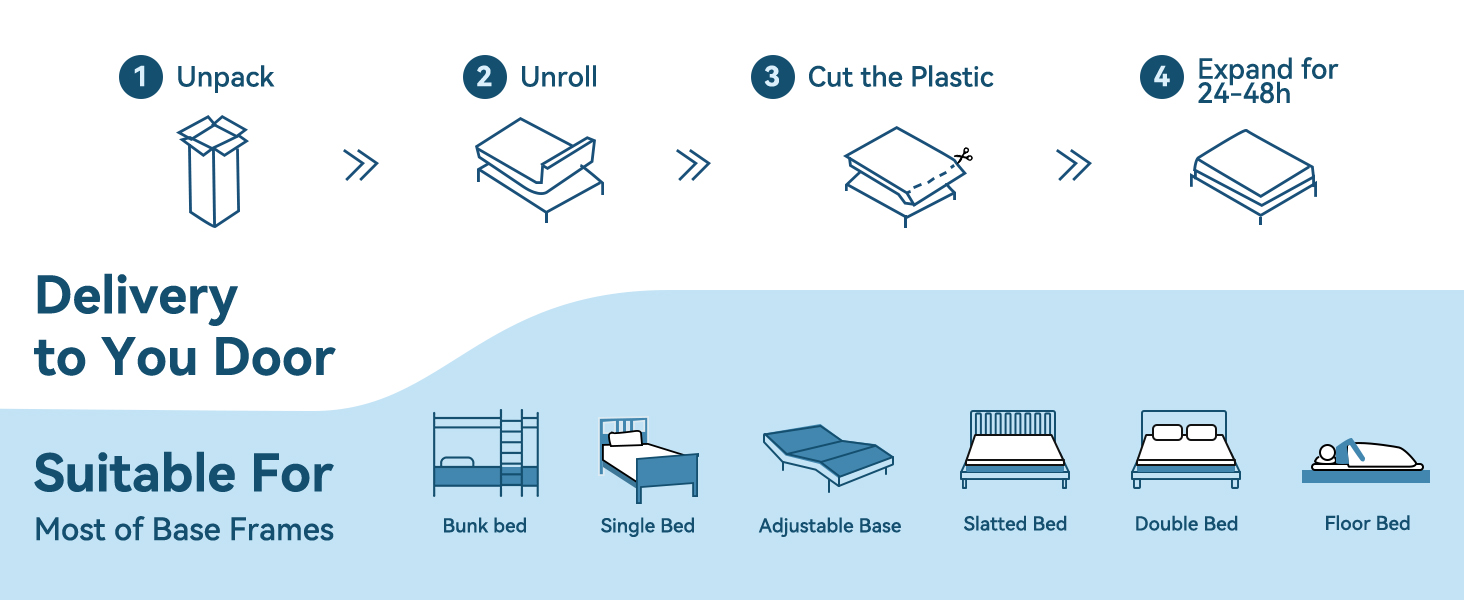 1 Unpack

2 Unroll

3 Cut the Plastic

4 Expand for 24-48h

Delivery to You Door

Suitable For
Most of Base Frames

Bunk bed

Single Bed

Adjustable Base

Slatted Bed

Double Bed

Floor Bed