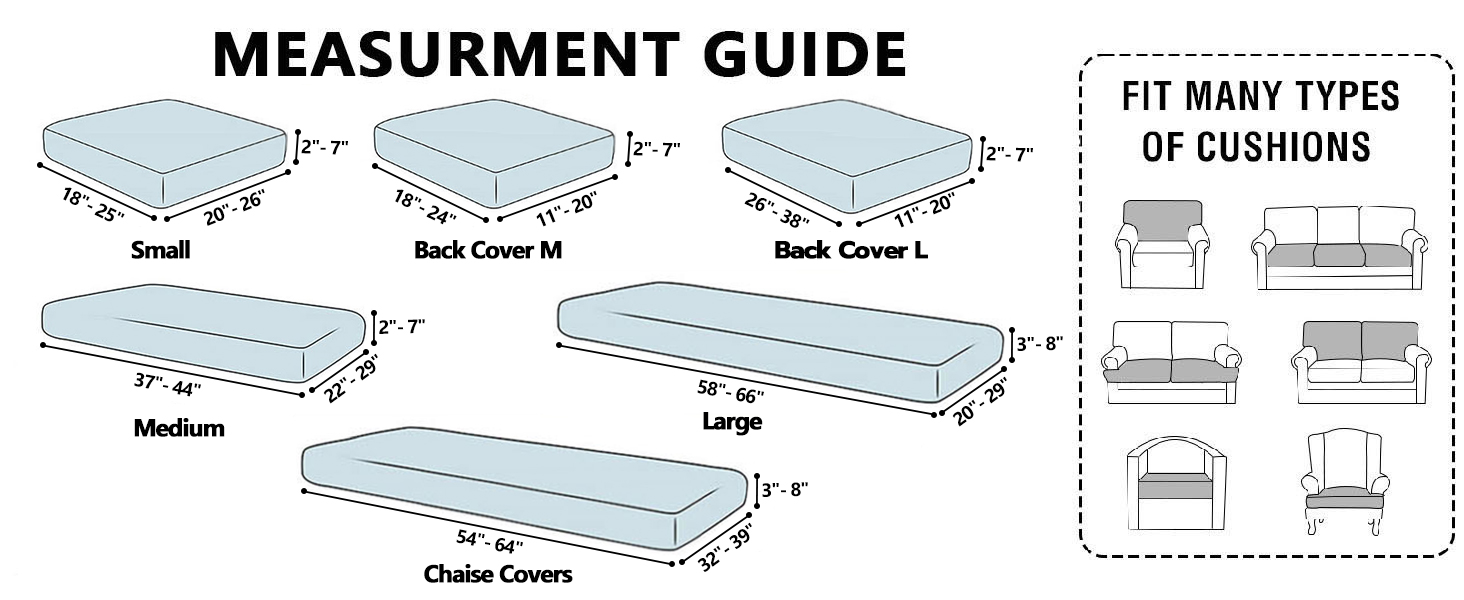 MEASURMENT GUIDE

2"- 7"
18"- 25"
20"- 26"
Small

2"- 7"
18"- 24"
11"- 20"
Back Cover M

2"- 7"
26"- 38"
11"- 20"
Back Cover L

2"- 7"
37"- 44"
22"- 29"
Medium

3"- 8"
58"- 66"
20"- 29"
Large

3"- 8"
54"- 64"
32"- 39"
Chaise Covers

FIT MANY TYPES OF CUSHIONS