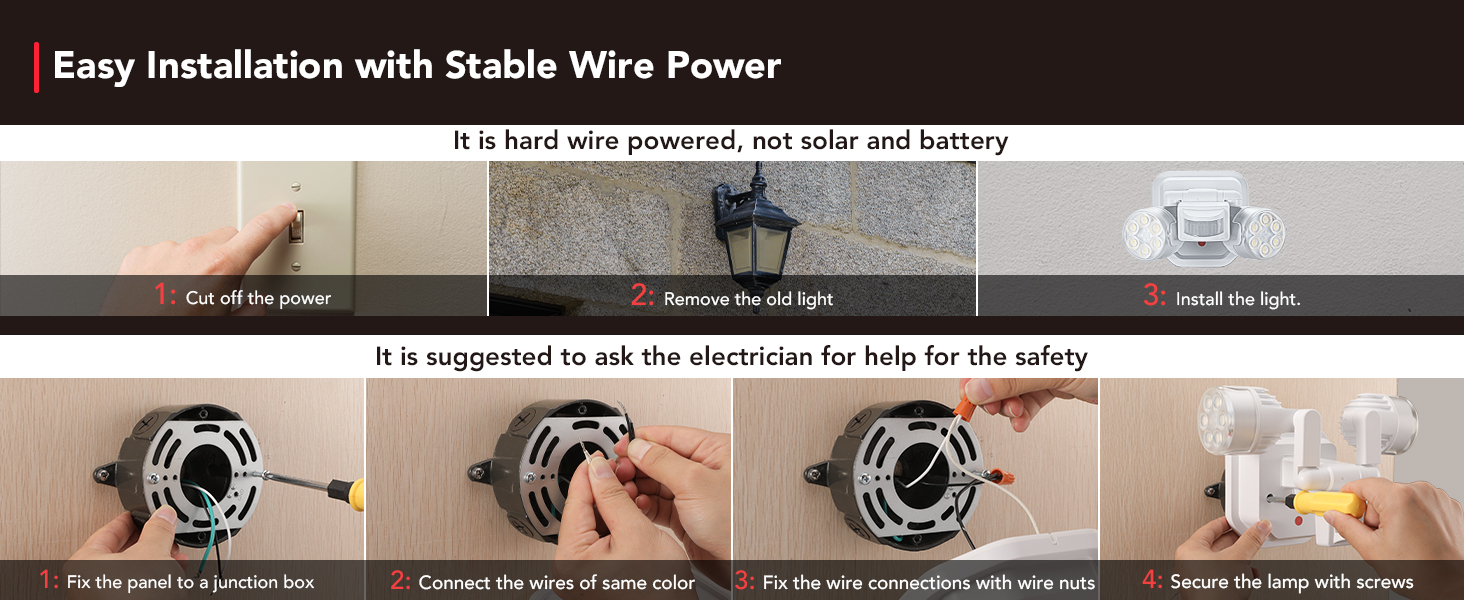 Easy Installation with Stable Wire Power

It is hard wire powered, not solar and battery

1: Cut off the power

2: Remove the old light

3: Install the light.

It is suggested to ask the electrician for help for the safety

1: Fix the panel to a junction box

2: Connect the wires of same color

3: Fix the wire connections with wire nuts

4: Secure the lamp with screws