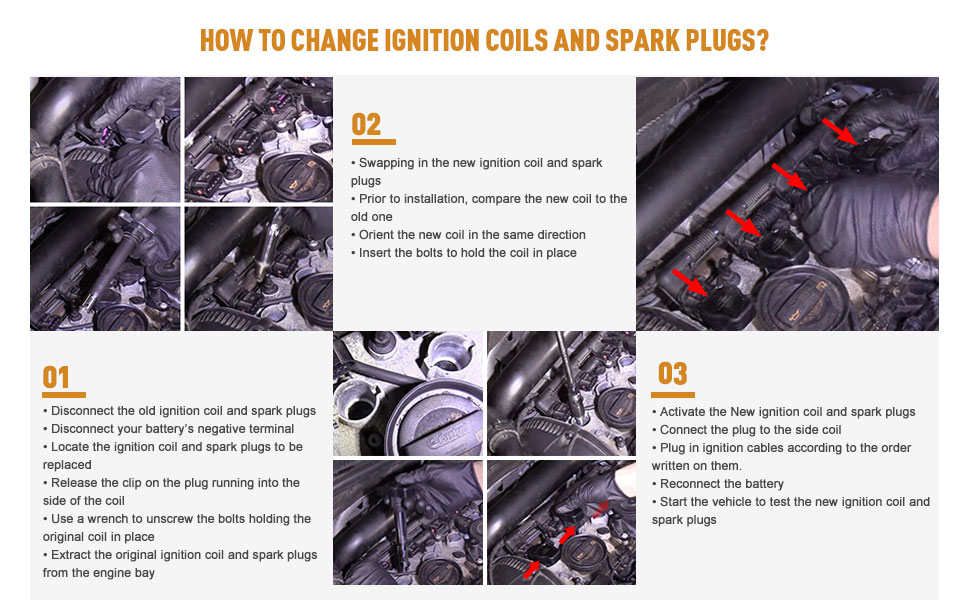 HOW TO CHANGE IGNITION COILS AND SPARK PLUGS?

02
• Swapping in the new ignition coil and spark plugs
• Prior to installation, compare the new coil to the old one
• Orient the new coil in the same direction
• Insert the bolts to hold the coil in place

01
• Disconnect the old ignition coil and spark plugs
• Disconnect your battery's negative terminal
• Locate the ignition coil and spark plugs to be replaced
• Release the clip on the plug running into the side of the coil
• Use a wrench to unscrew the bolts holding the original coil in place
• Extract the original ignition coil and spark plugs from the engine bay

03
• Activate the New ignition coil and spark plugs
• Connect the plug to the side coil
• Plug in ignition cables according to the order written on them.
• Reconnect the battery
• Start the vehicle to test the new ignition coil and spark plugs