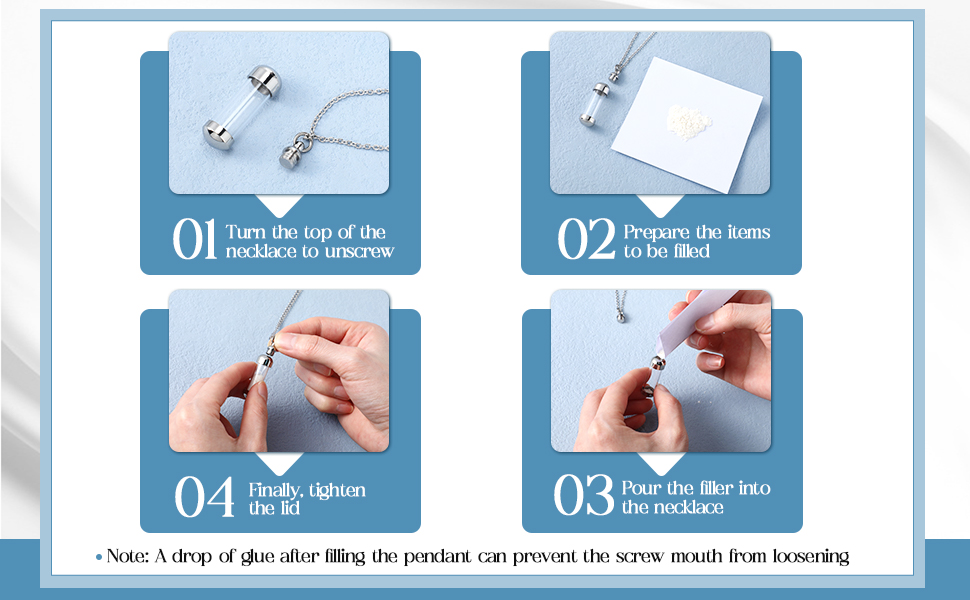 01 Turn the top of the necklace to unscrew

02 Prepare the items to be filled

04 Finally, tighten the lid

03 Pour the filler into the necklace

• Note: A drop of glue after filling the pendant can prevent the screw mouth from loosening