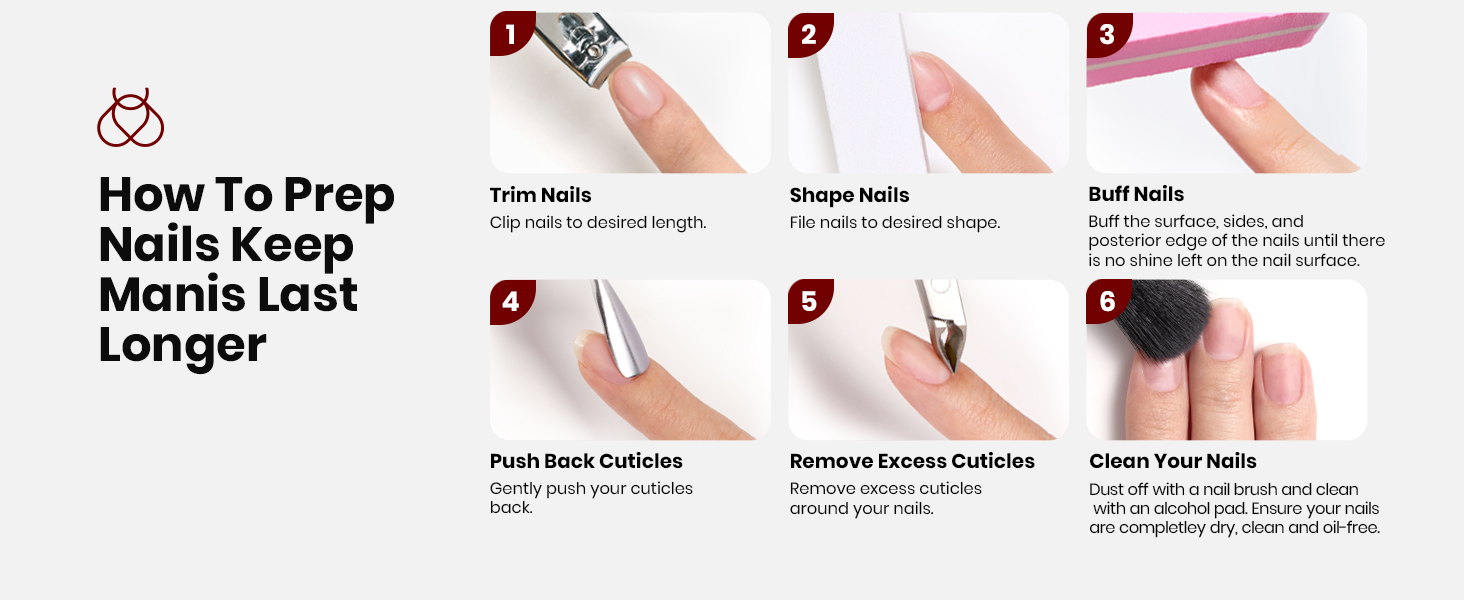 How To Prep Nails Keep Manis Last Longer

1

Trim Nails
Clip nails to desired length.

2

Shape Nails
File nails to desired shape.

3

Buff Nails
Buff the surface, sides, and posterior edge of the nails until there is no shine left on the nail surface.

4

Push Back Cuticles
Gently push your cuticles back.

5

Remove Excess Cuticles
Remove excess cuticles around your nails.

6

Clean Your Nails
Dust off with a nail brush and clean with an alcohol pad. Ensure your nails are completley dry, clean and oil-free.