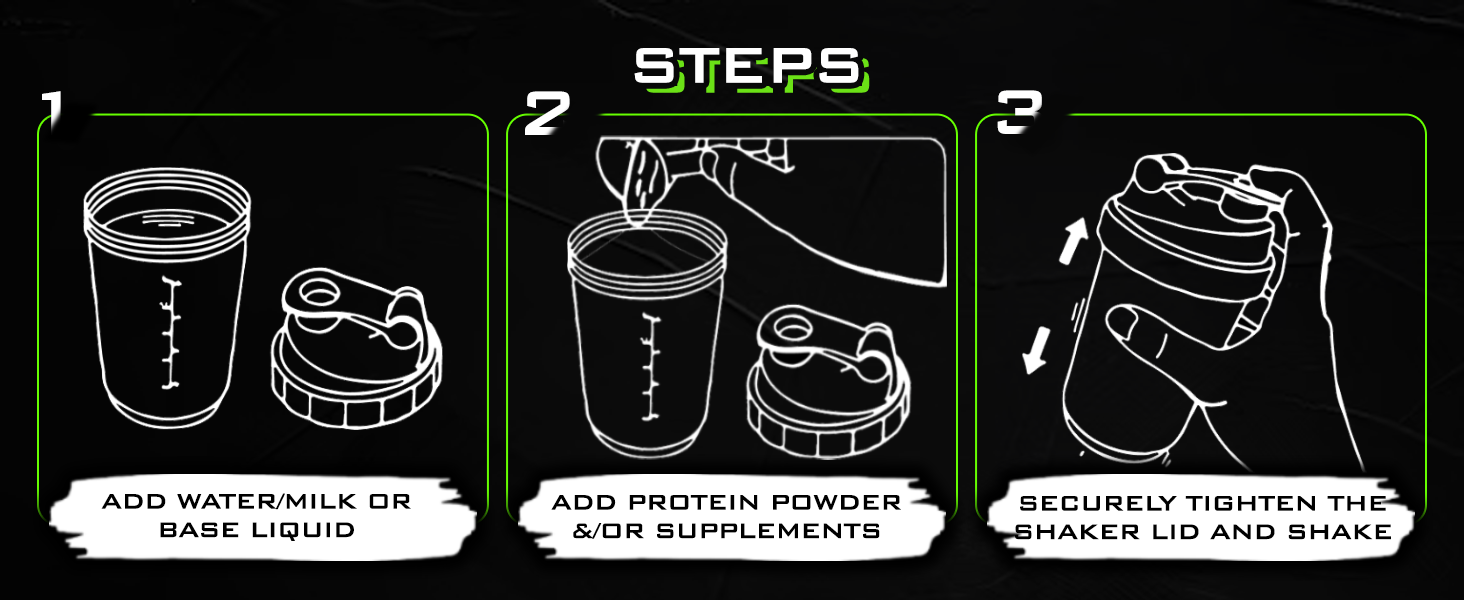 STEPS

1

ADD WATER/MILK OR BASE LIQUID

2

ADD PROTEIN POWDER &/OR SUPPLEMENTS

3

SECURELY TIGHTEN THE SHAKER LID AND SHAKE