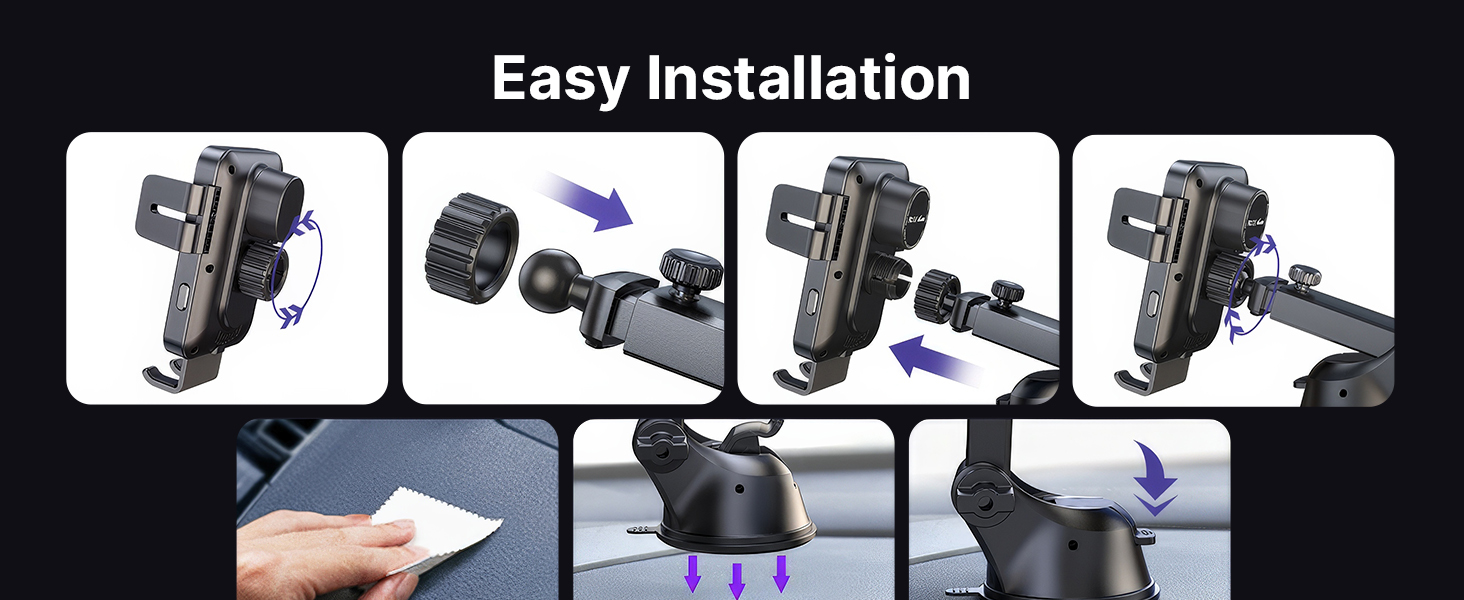 Easy Installation