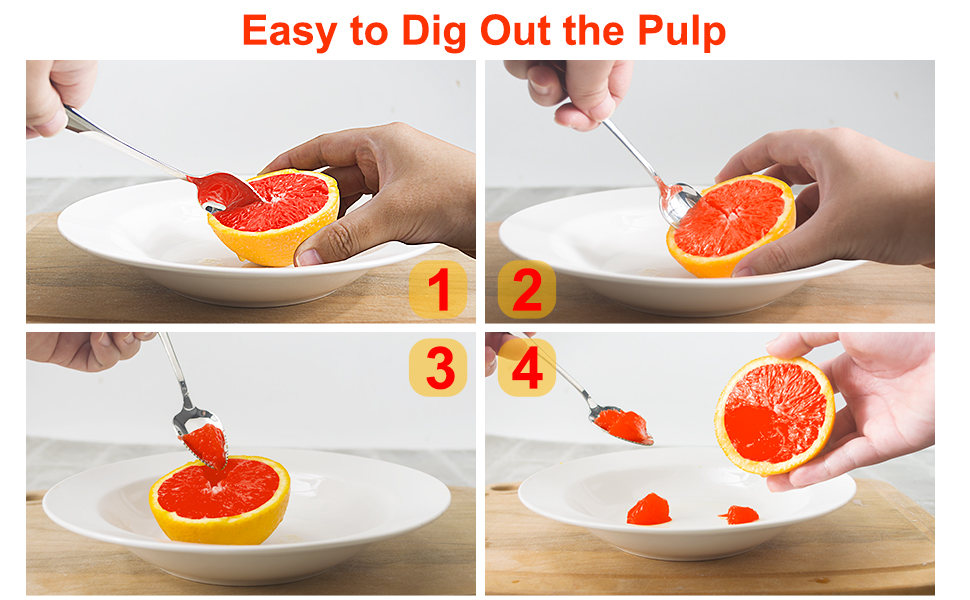 Easy to Dig Out the Pulp

1

2

3

4