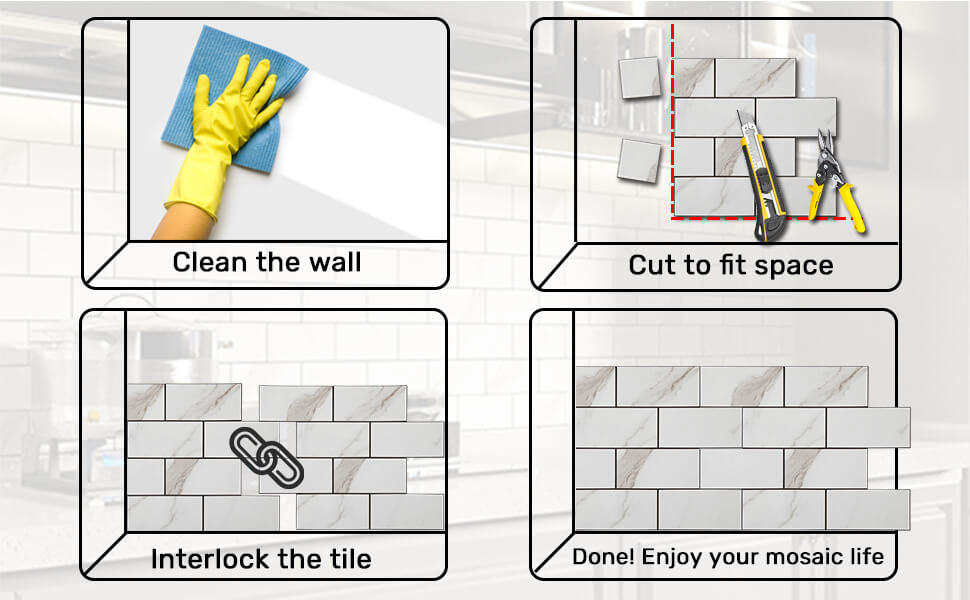 Clean the wall

Cut to fit space

Interlock the tile

Done! Enjoy your mosaic life