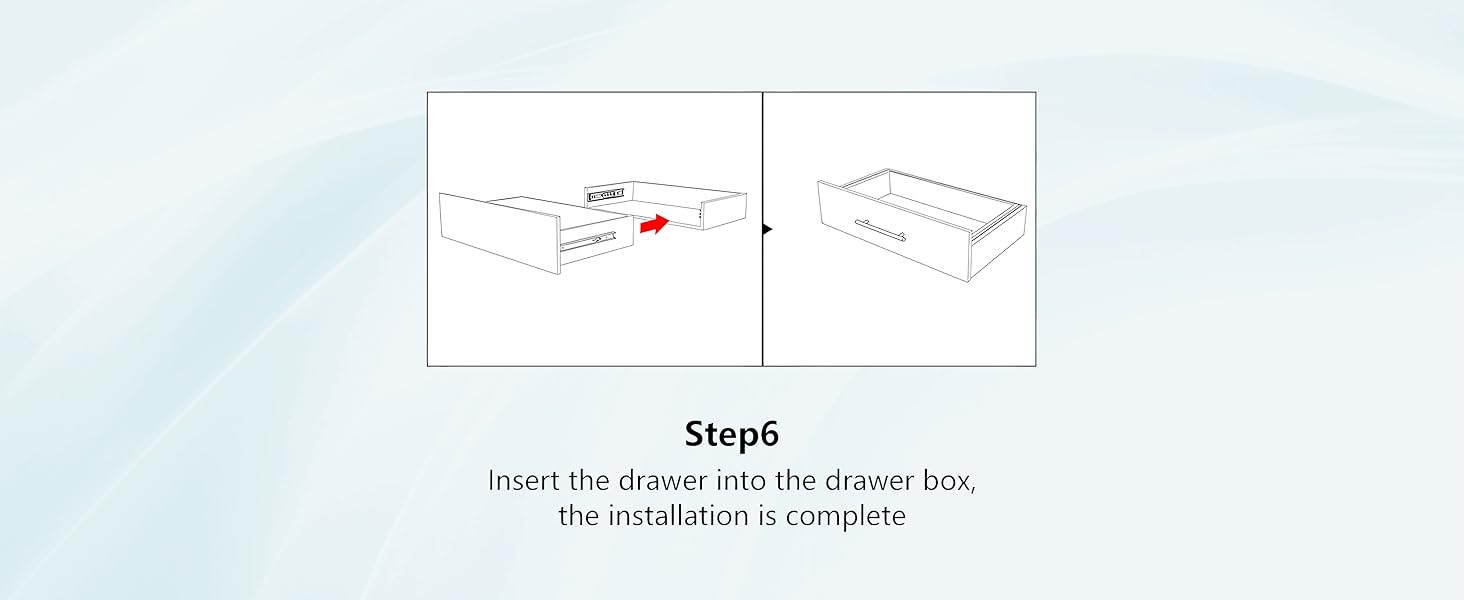 Step6

Insert the drawer into the drawer box, the installation is complete