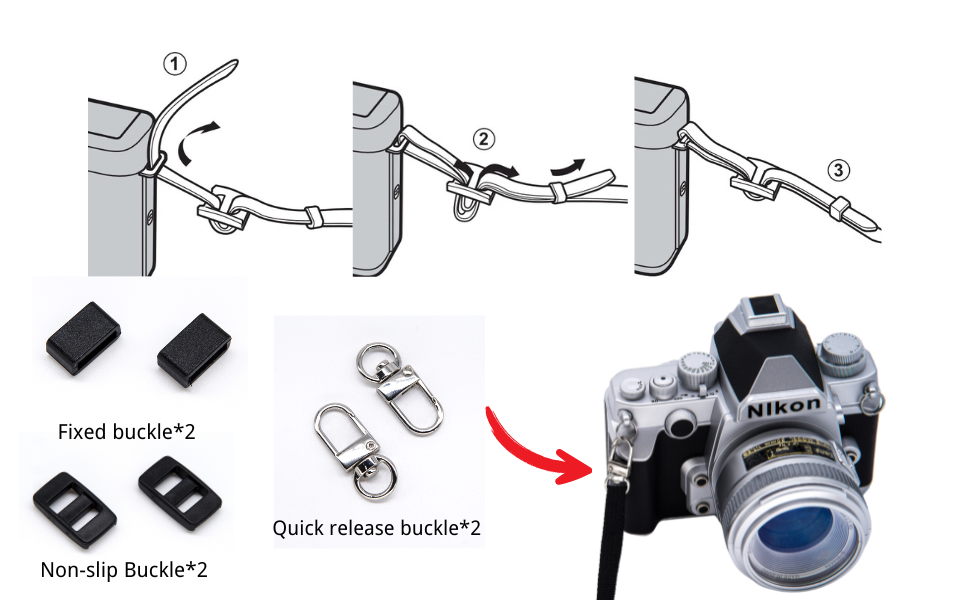 ①

②

③

Fixed buckle*2

Non-slip Buckle*2

Quick release buckle*2

Nikon