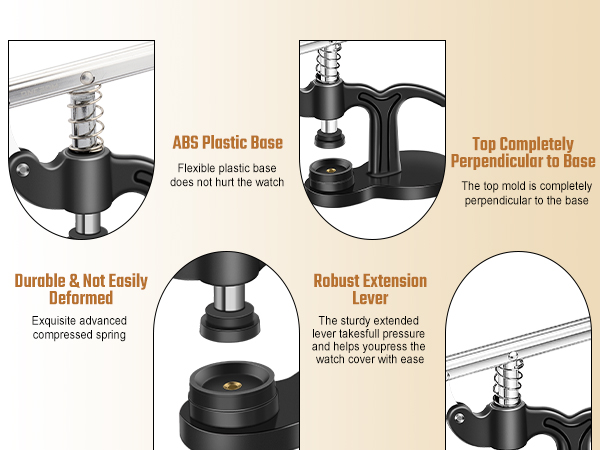 ABS Plastic Base

Flexible plastic base does not hurt the watch

Top Completely Perpendicular to Base

The top mold is completely perpendicular to the base

Durable & Not Easily Deformed

Exquisite advanced compressed spring

Robust Extension Lever

The sturdy extended lever takesfull pressure and helps youpress the watch cover with ease