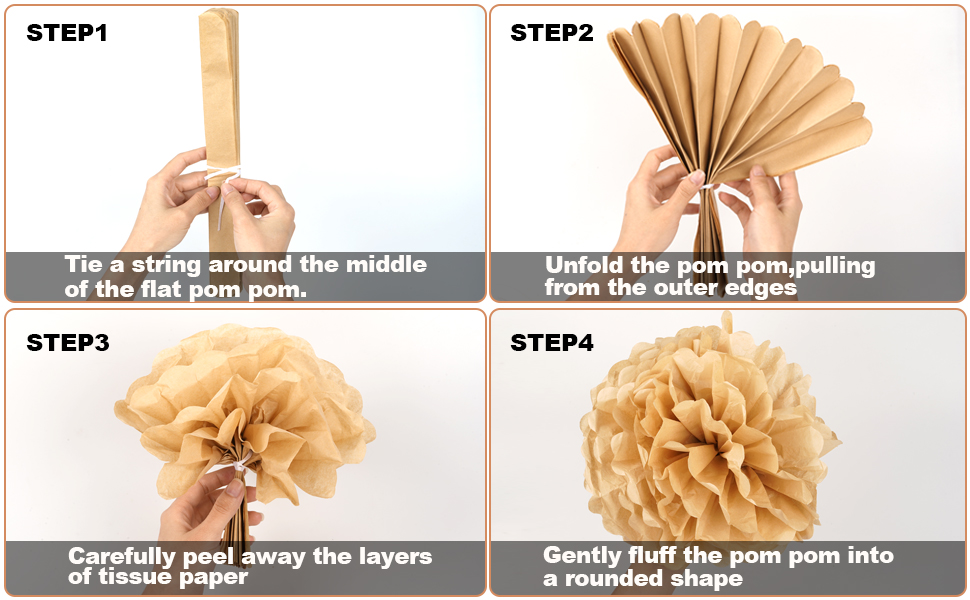 STEP1

Tie a string around the middle of the flat pom pom.

STEP2

Unfold the pom pom,pulling from the outer edges

STEP3

Carefully peel away the layers of tissue paper

STEP4

Gently fluff the pom pom into a rounded shape