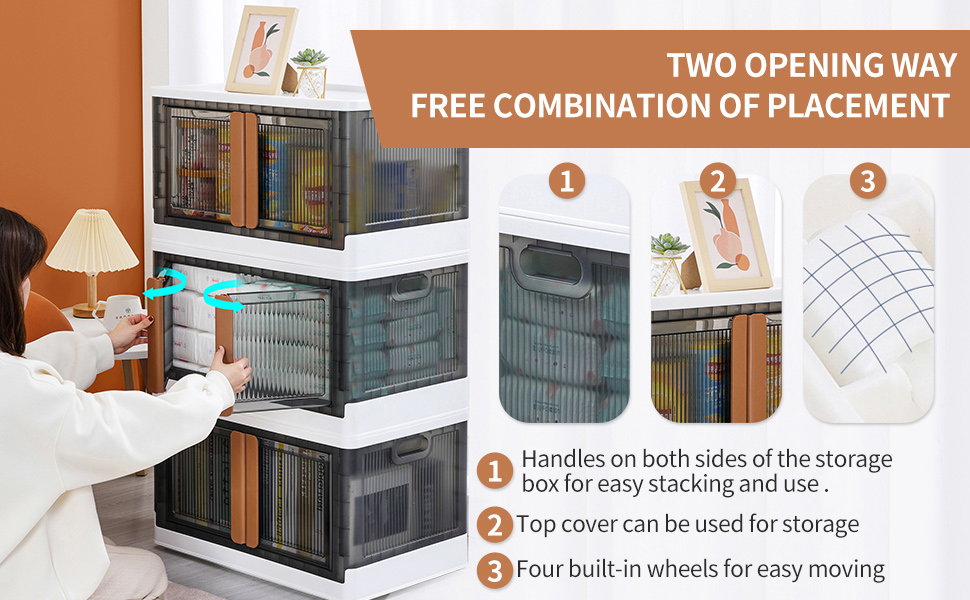 TWO OPENING WAY
FREE COMBINATION OF PLACEMENT

1

2

3

1 Handles on both sides of the storage box for easy stacking and use .

2 Top cover can be used for storage

3 Four built-in wheels for easy moving