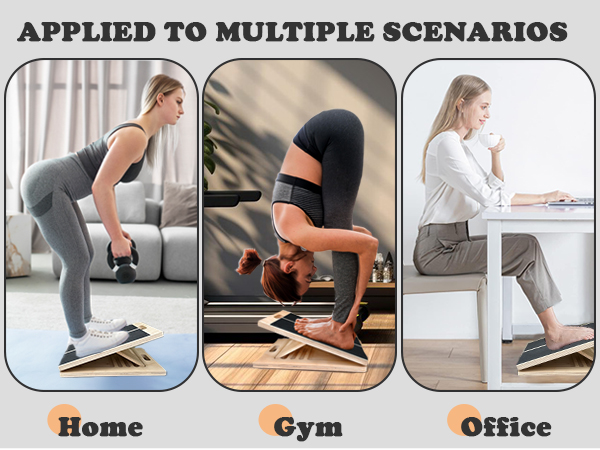 APPLIED TO MULTIPLE SCENARIOS

Home

Gym

Office