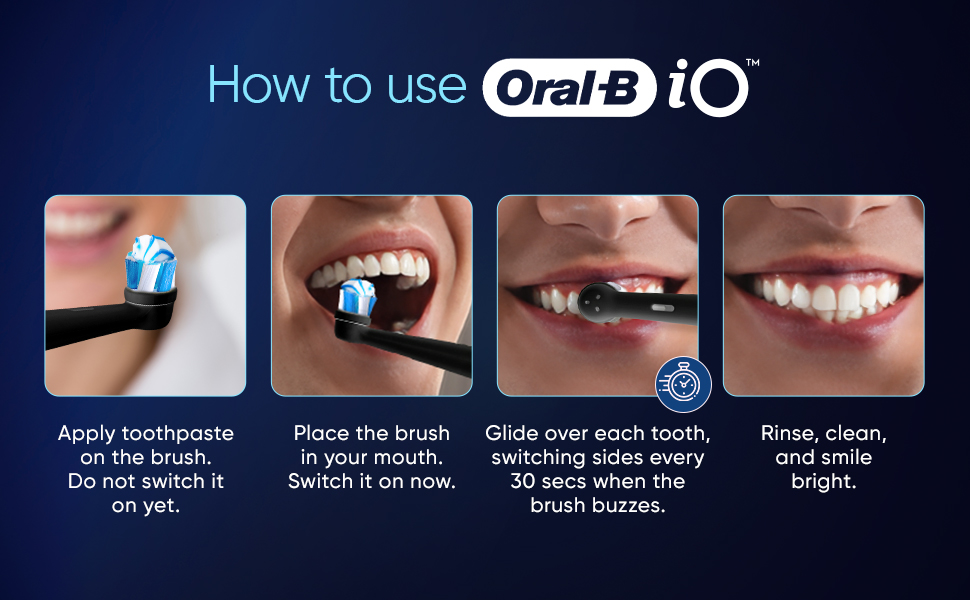 How to use Oral-B iO™

Apply toothpaste on the brush. Do not switch it on yet.

Place the brush in your mouth. Switch it on now.

Glide over each tooth, switching sides every 30 secs when the brush buzzes.

Rinse, clean, and smile bright.