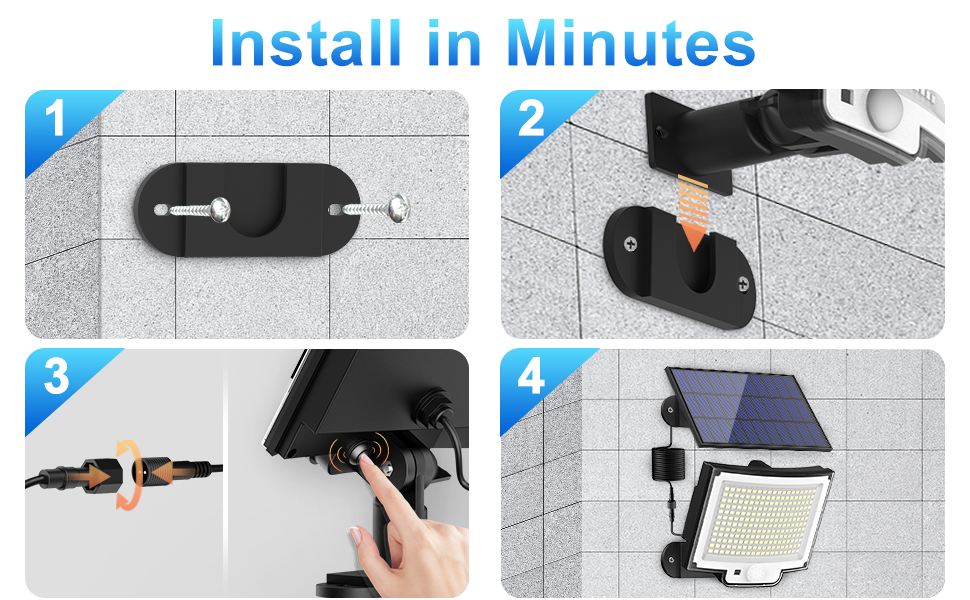 Install in Minutes

1

2

3

4