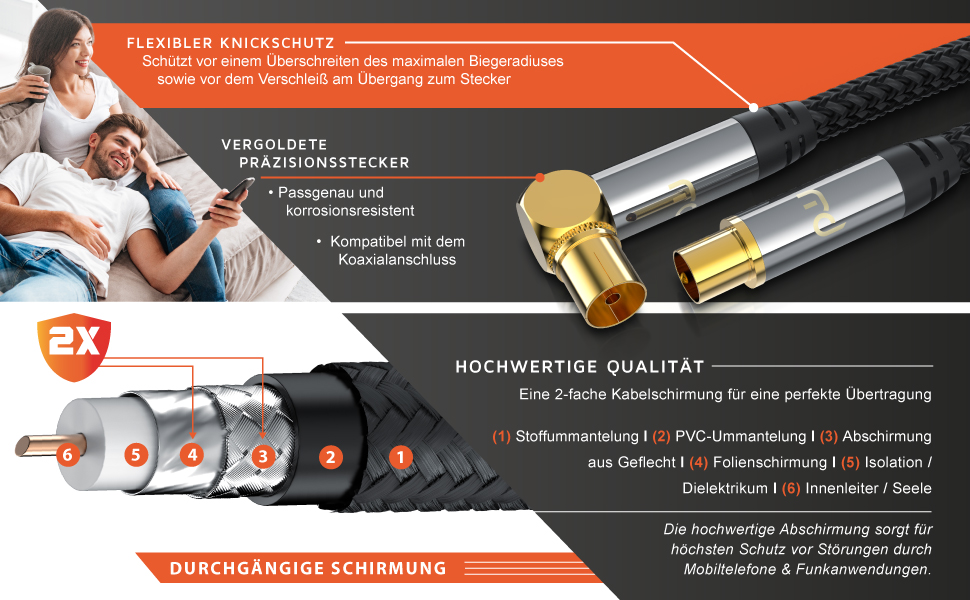 FLEXIBLER KNICKSCHUTZ
Schützt vor einem Überschreiten des maximalen Biegeradiuses sowie vor dem Verschleiß am Übergang zum Stecker

VERGOLDETE PRÄZISIONSSTECKER
• Passgenau und korrosionsresistent
• Kompatibel mit dem Koaxialanschluss

2X

6 5 4 3 2 1

HOCHWERTIGE QUALITÄT
Eine 2-fache Kabelschirmung für eine perfekte Übertragung

(1) Stoffummantelung I (2) PVC-Ummantelung I (3) Abschirmung aus Geflecht I (4) Folienschirmung I (5) Isolation / Dielektrikum I (6) Innenleiter / Seele

Die hochwertige Abschirmung sorgt für höchsten Schutz vor Störungen durch Mobiltelefone & Funkanwendungen.

DURCHGÄNGIGE SCHIRMUNG