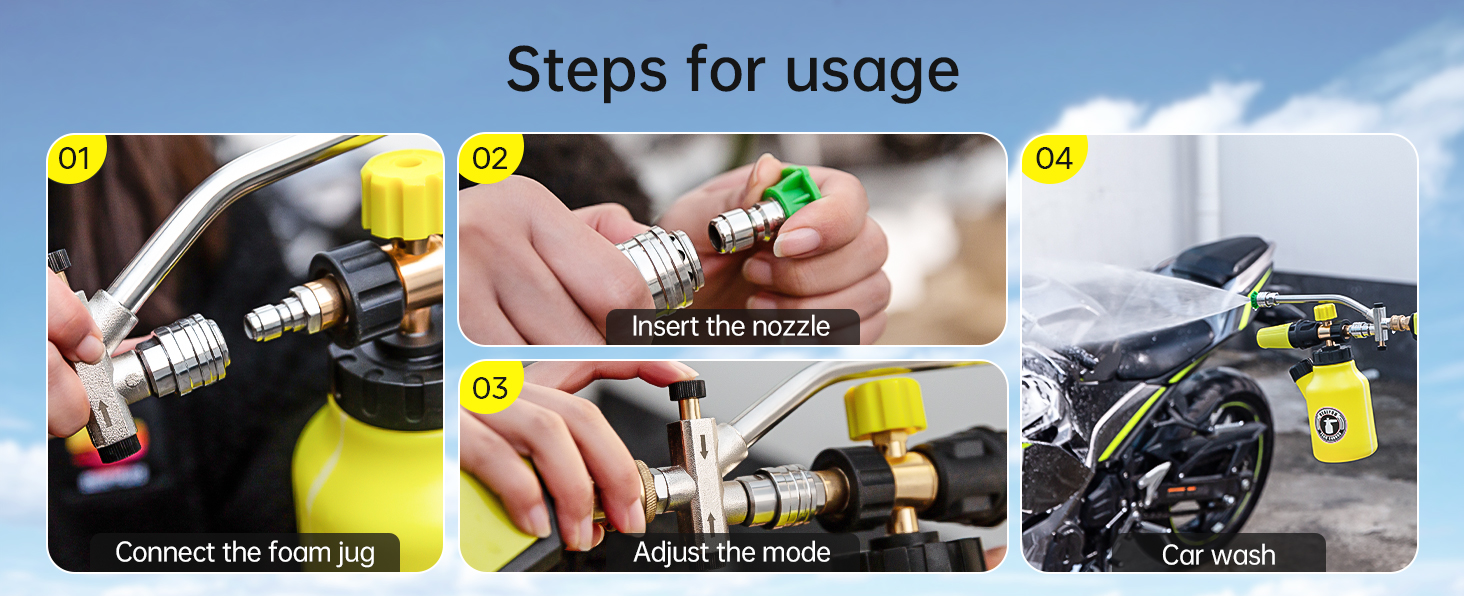 Steps for usage

01
Connect the foam jug

02
Insert the nozzle

03
Adjust the mode

04
Car wash