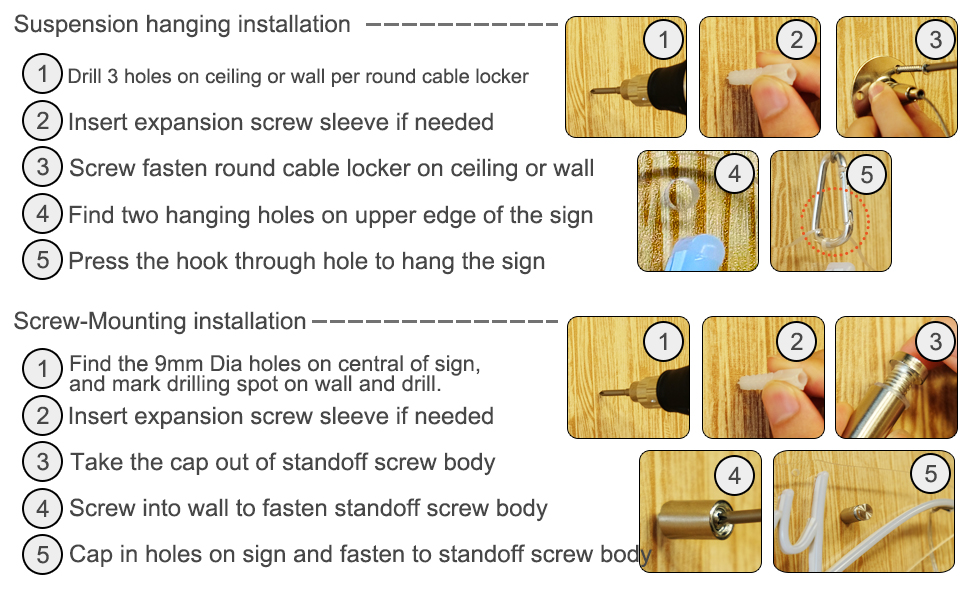 Suspension hanging installation

1 Drill 3 holes on ceiling or wall per round cable locker
2 Insert expansion screw sleeve if needed
3 Screw fasten round cable locker on ceiling or wall
4 Find two hanging holes on upper edge of the sign
5 Press the hook through hole to hang the sign

1 2 3 4 5

Screw-Mounting installation

1 Find the 9mm Dia holes on central of sign, and mark drilling spot on wall and drill.
2 Insert expansion screw sleeve if needed
3 Take the cap out of standoff screw body
4 Screw into wall to fasten standoff screw body
5 Cap in holes on sign and fasten to standoff screw body

1 2 3 4 5